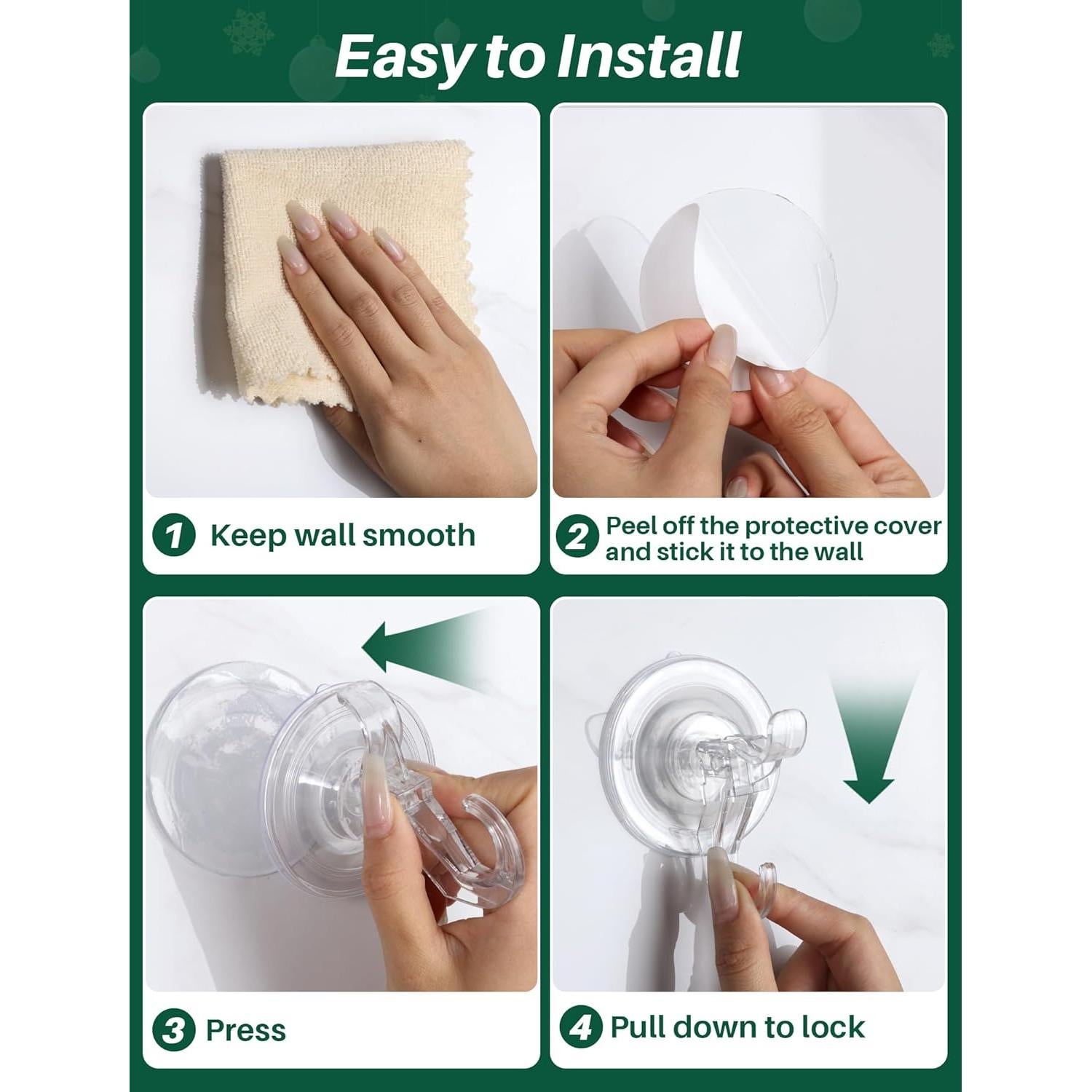 Easy to Install

1 Keep wall smooth

2 Peel off the protective cover and stick it to the wall

3 Press

4 Pull down to lock