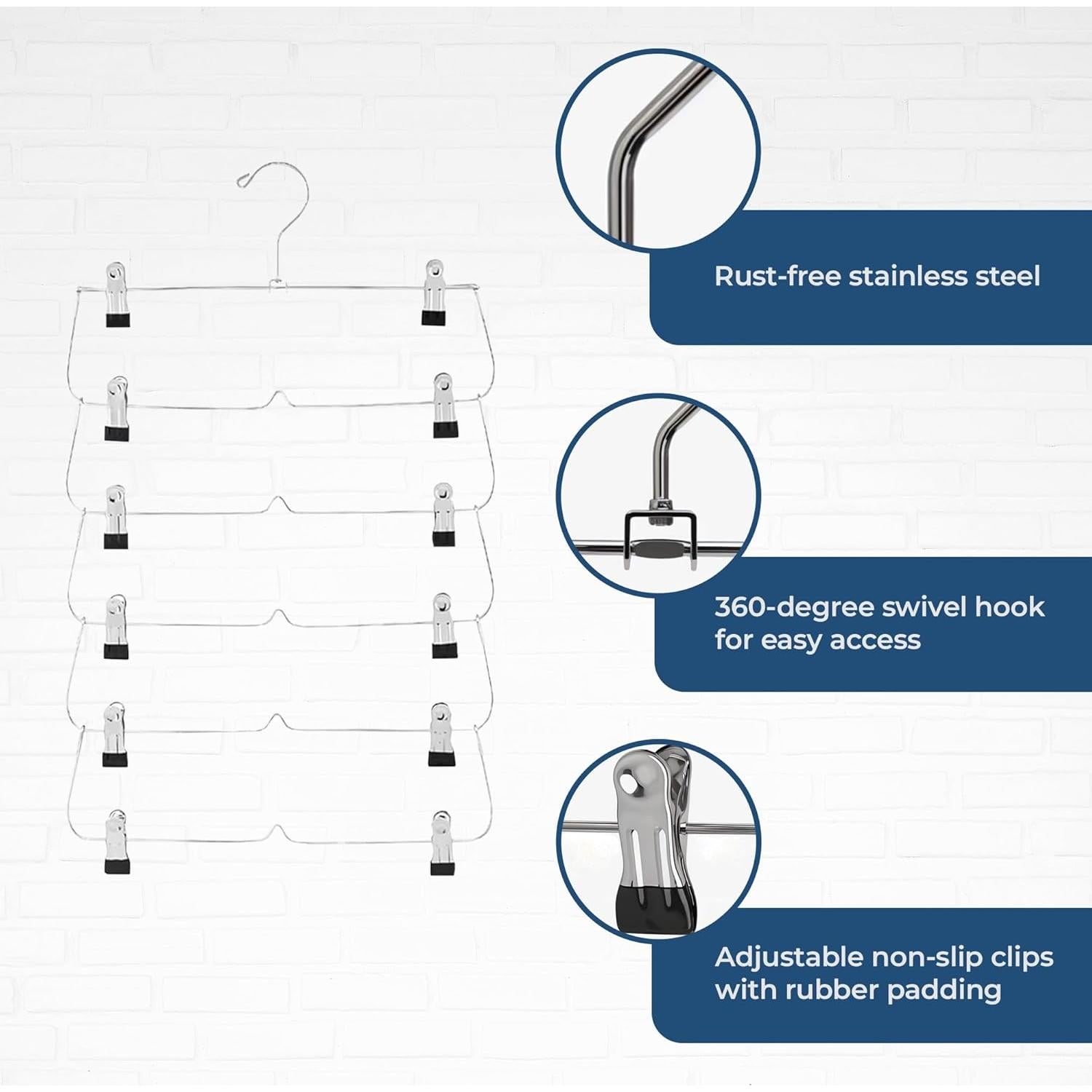 Rust-free stainless steel

360-degree swivel hook for easy access

Adjustable non-slip clips with rubber padding