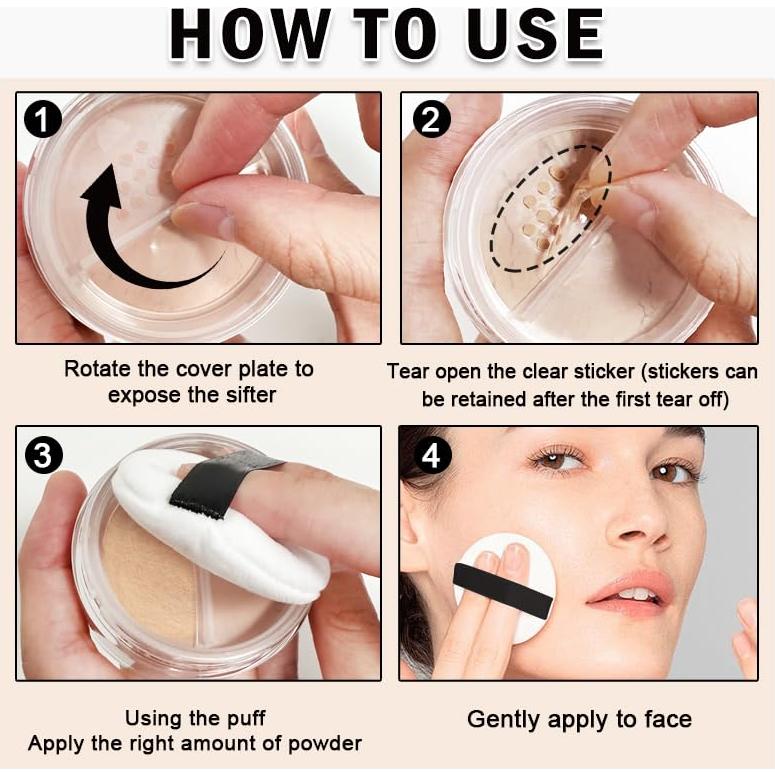 HOW TO USE

1

Rotate the cover plate to expose the sifter

2

Tear open the clear sticker (stickers can be retained after the first tear off)

3

Using the puff
Apply the right amount of powder

4

Gently apply to face