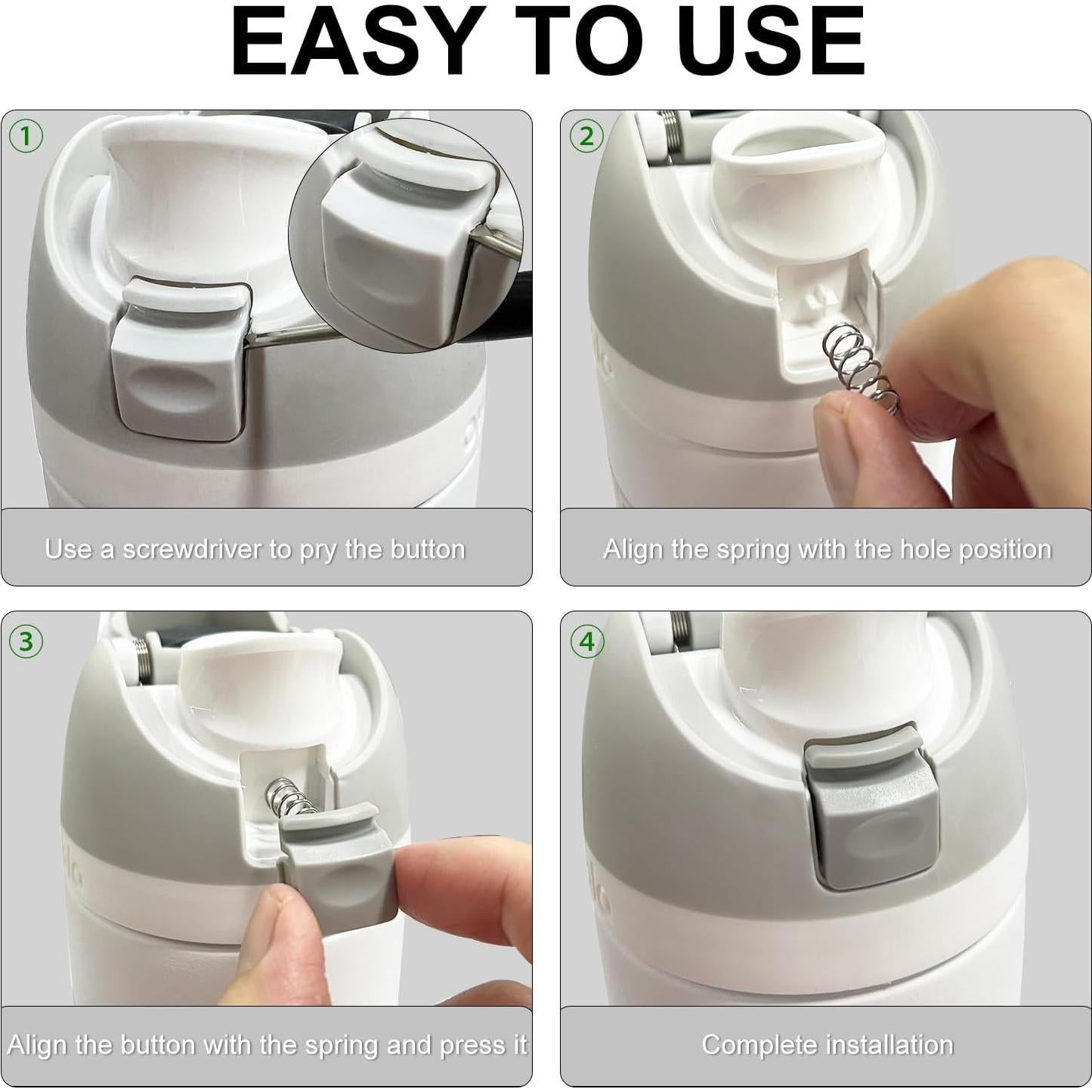 EASY TO USE

1

Use a screwdriver to pry the button

2

Align the spring with the hole position

3

Align the button with the spring and press it

4

Complete installation