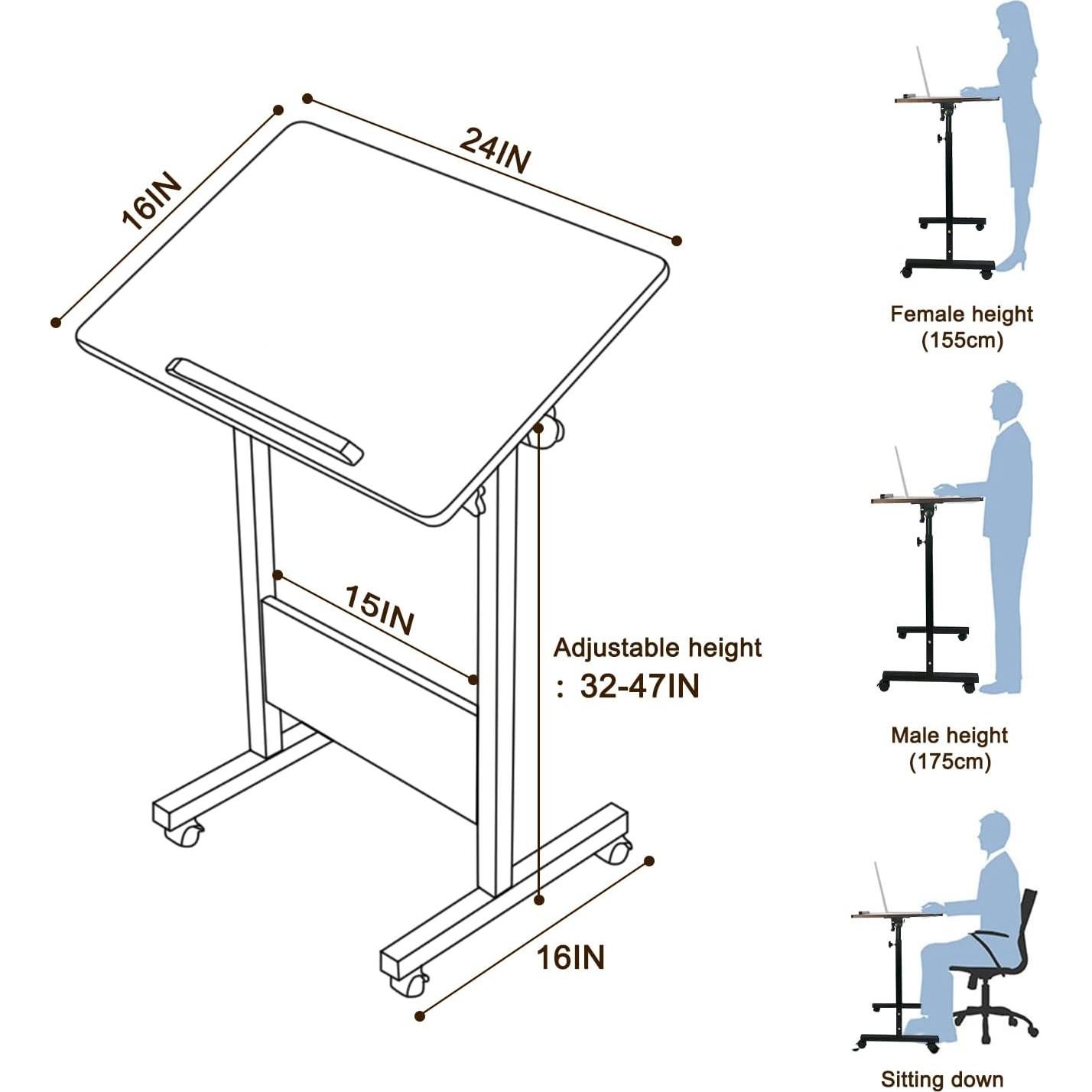 16IN

24IN

15IN

Adjustable height
: 32-47IN

16IN

Female height
(155cm)

Male height
(175cm)

Sitting down