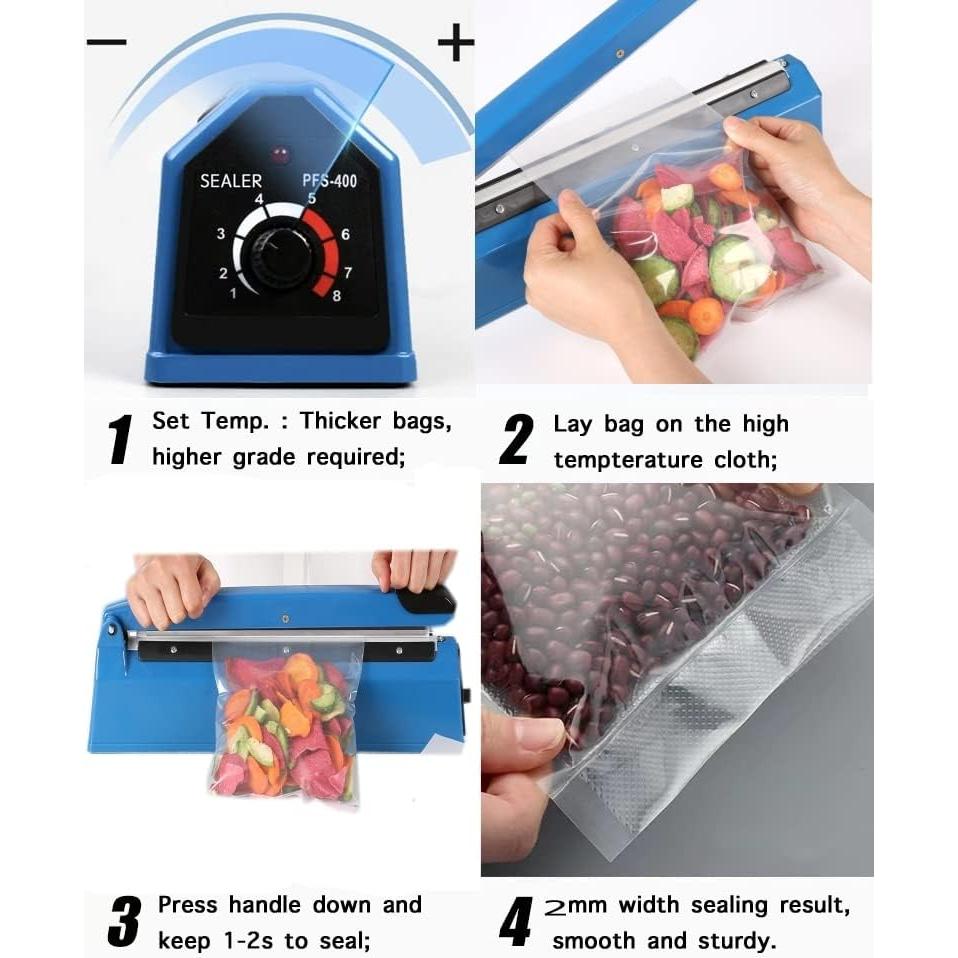 −
+
SEALER PFS-400
1 2 3 4 5 6 7 8

1 Set Temp. : Thicker bags, higher grade required;

2 Lay bag on the high tempterature cloth;

3 Press handle down and keep 1-2s to seal;

4 2mm width sealing result, smooth and sturdy.