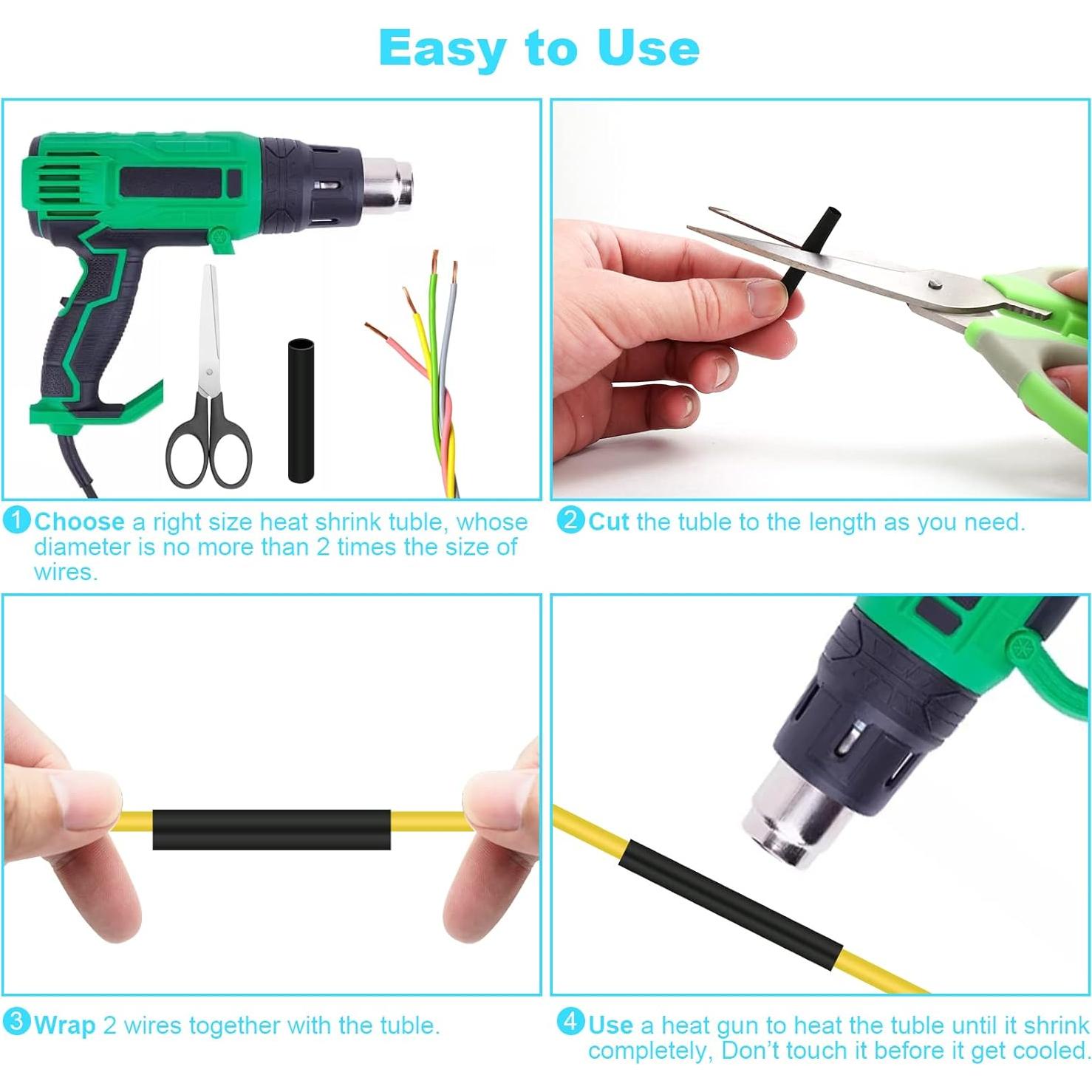 Easy to Use

1 Choose a right size heat shrink tuble, whose diameter is no more than 2 times the size of wires.

2 Cut the tuble to the length as you need.

3 Wrap 2 wires together with the tuble.

4 Use a heat gun to heat the tuble until it shrink completely, Don't touch it before it get cooled.