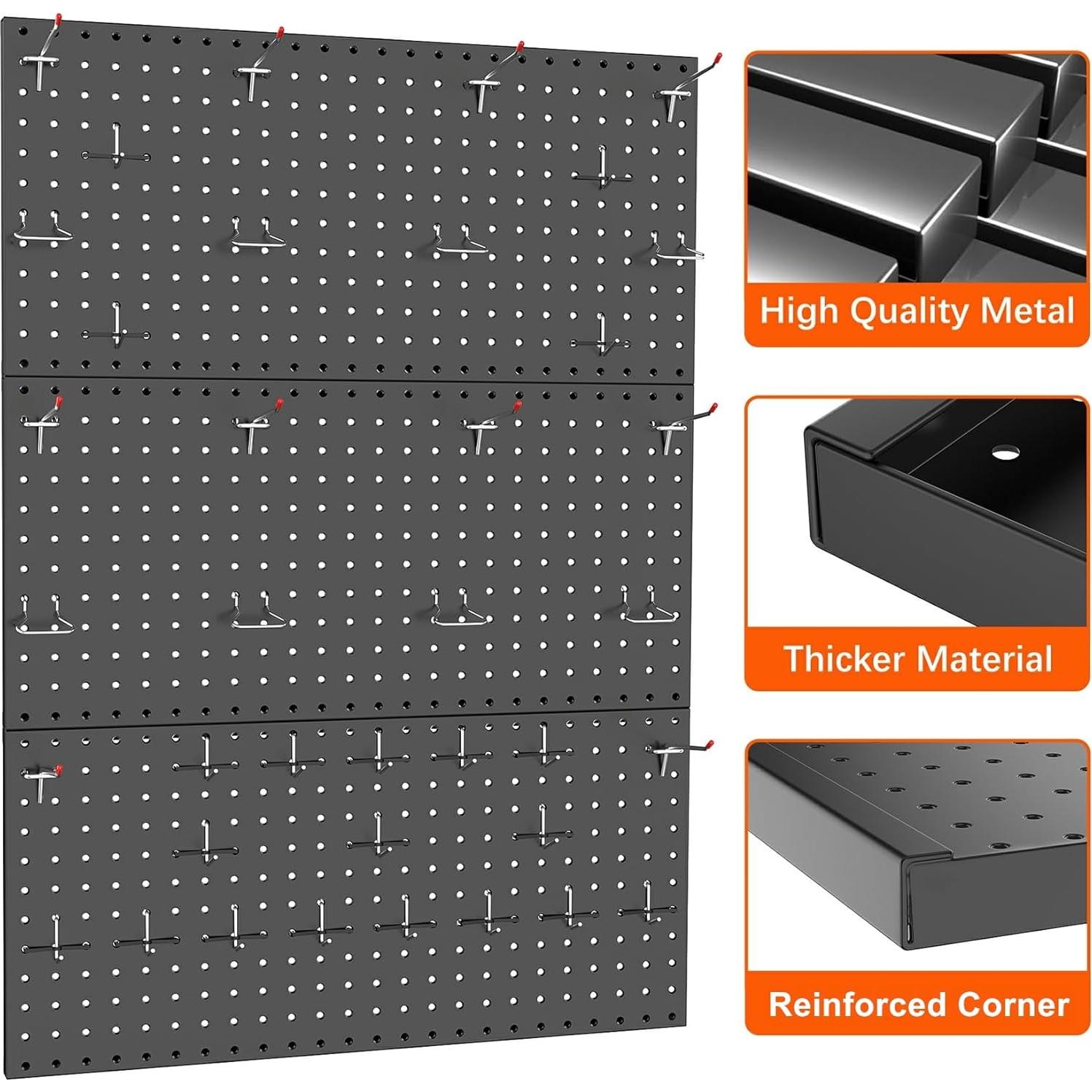 High Quality Metal

Thicker Material

Reinforced Corner