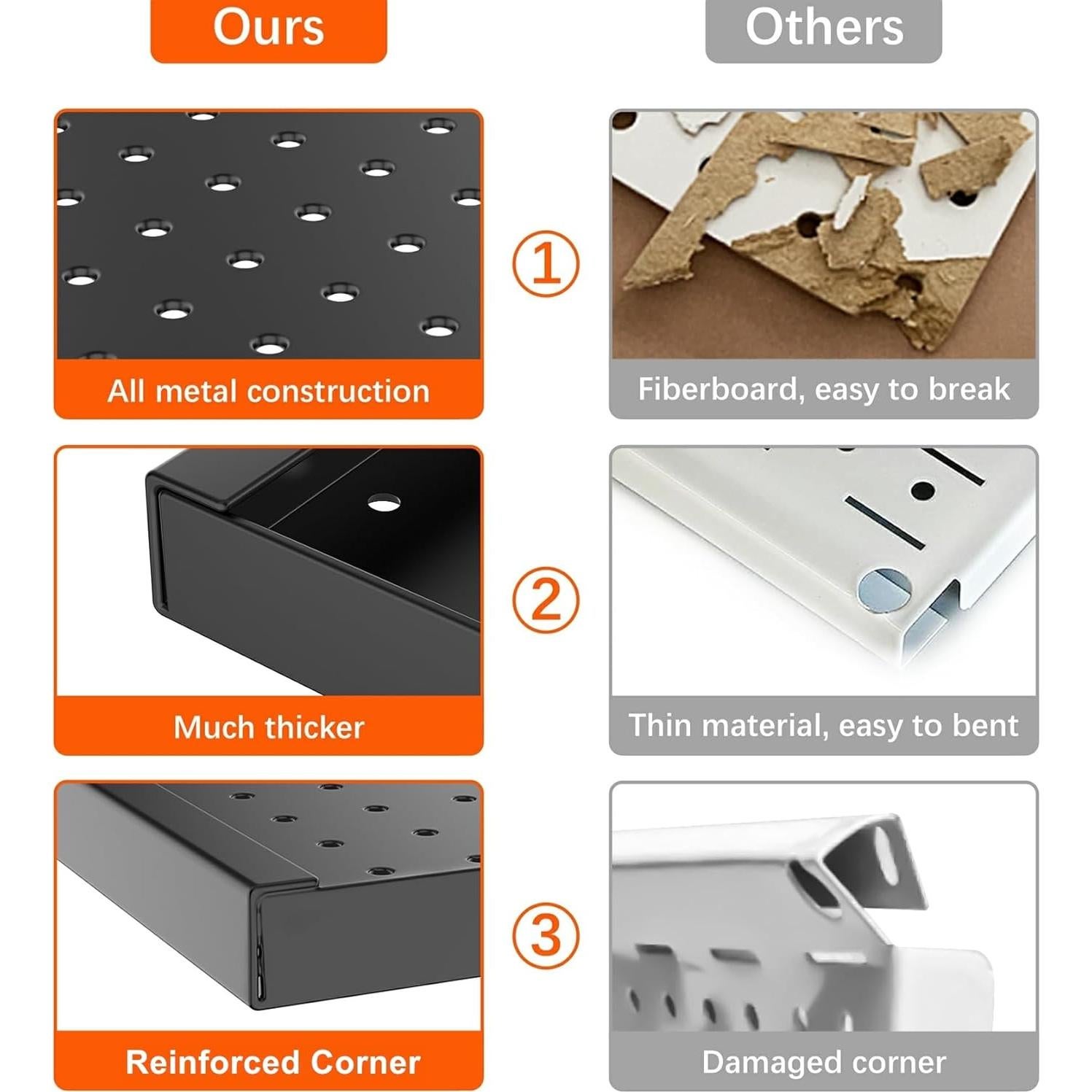 Ours

Others

All metal construction

1

Fiberboard, easy to break

Much thicker

2

Thin material, easy to bent

Reinforced Corner

3

Damaged corner