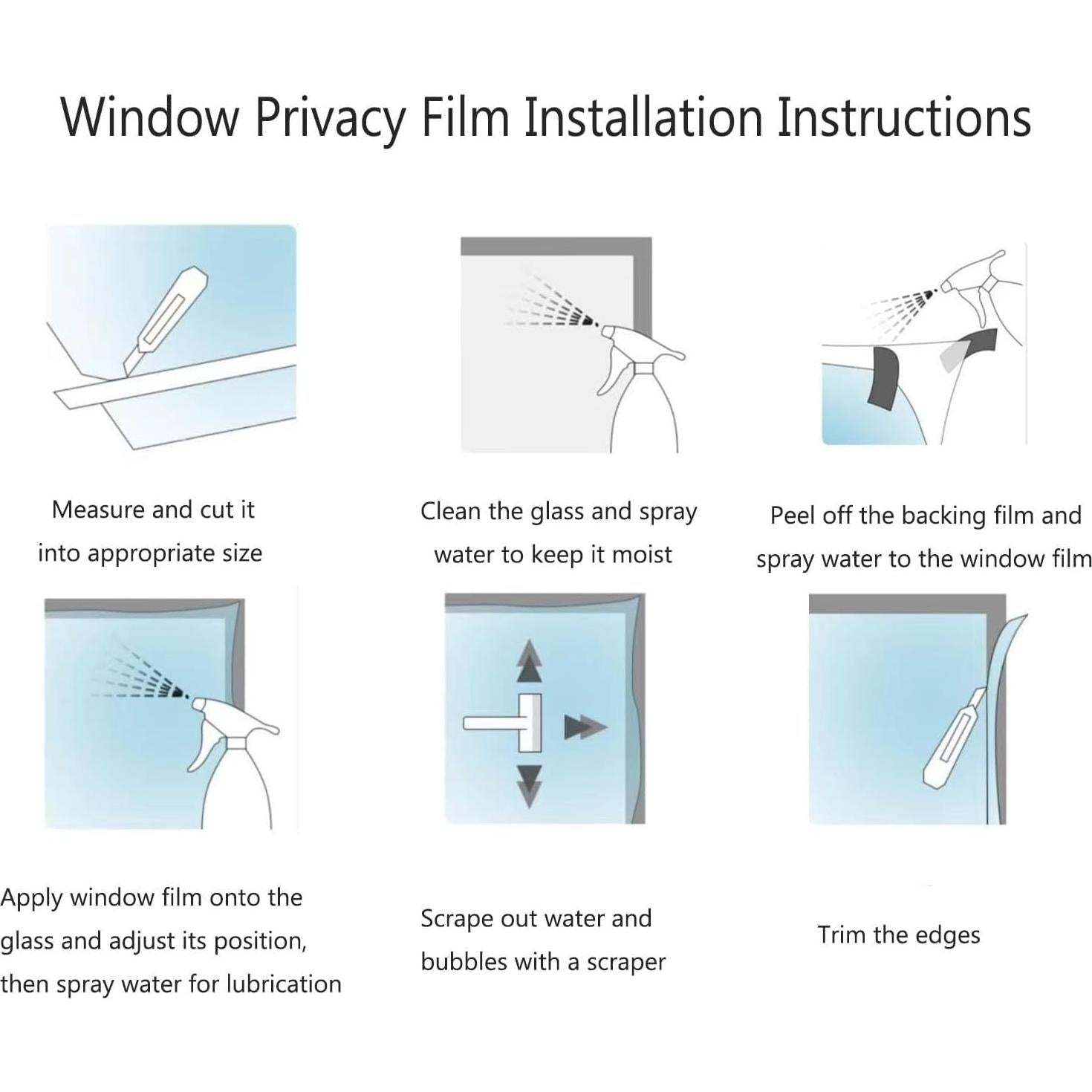 Window Privacy Film Installation Instructions

Measure and cut it into appropriate size

Clean the glass and spray water to keep it moist

Peel off the backing film and spray water to the window film

Apply window film onto the glass and adjust its position, then spray water for lubrication

Scrape out water and bubbles with a scraper

Trim the edges