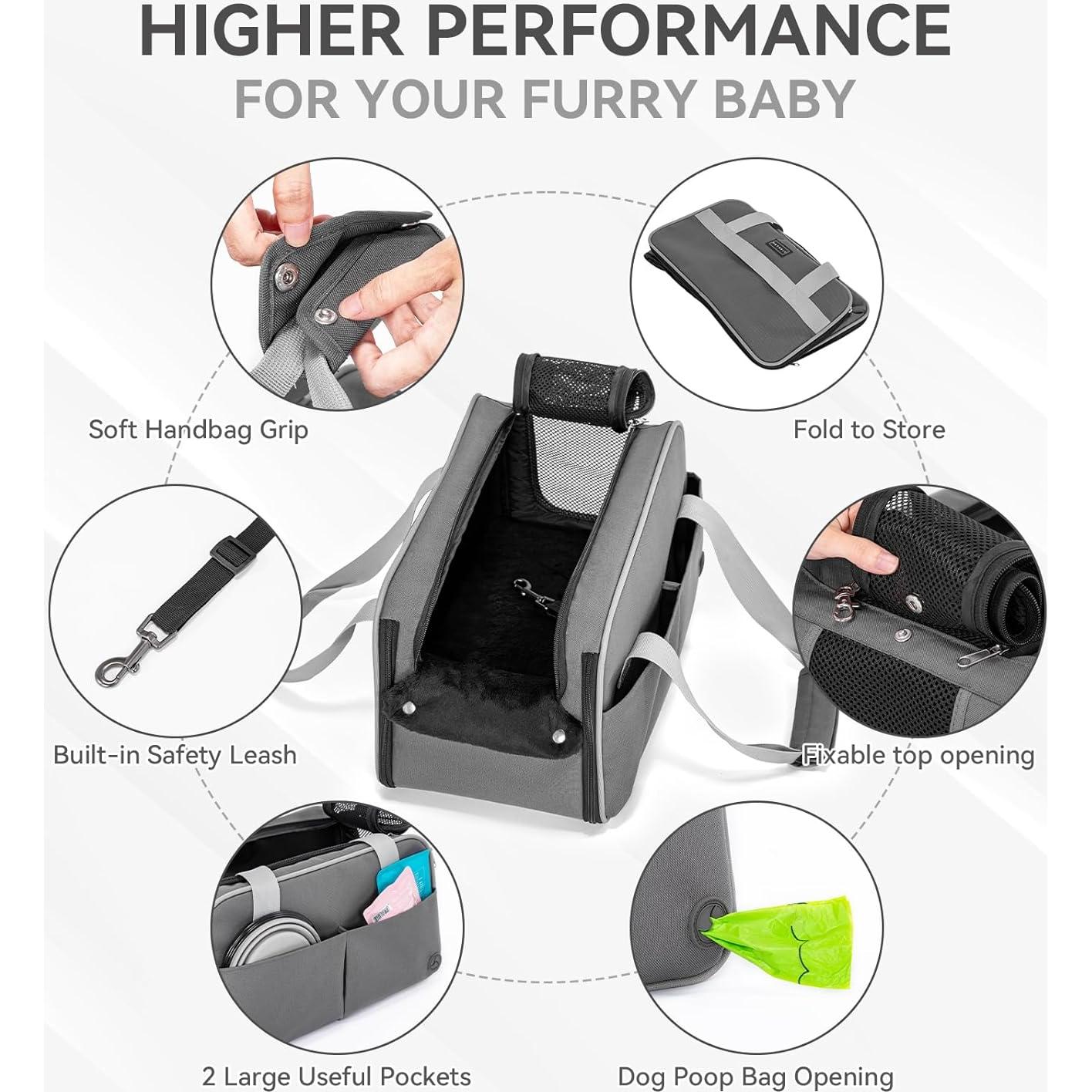 HIGHER PERFORMANCE
FOR YOUR FURRY BABY

Soft Handbag Grip

Fold to Store

Built-in Safety Leash

Fixable top opening

2 Large Useful Pockets

Dog Poop Bag Opening