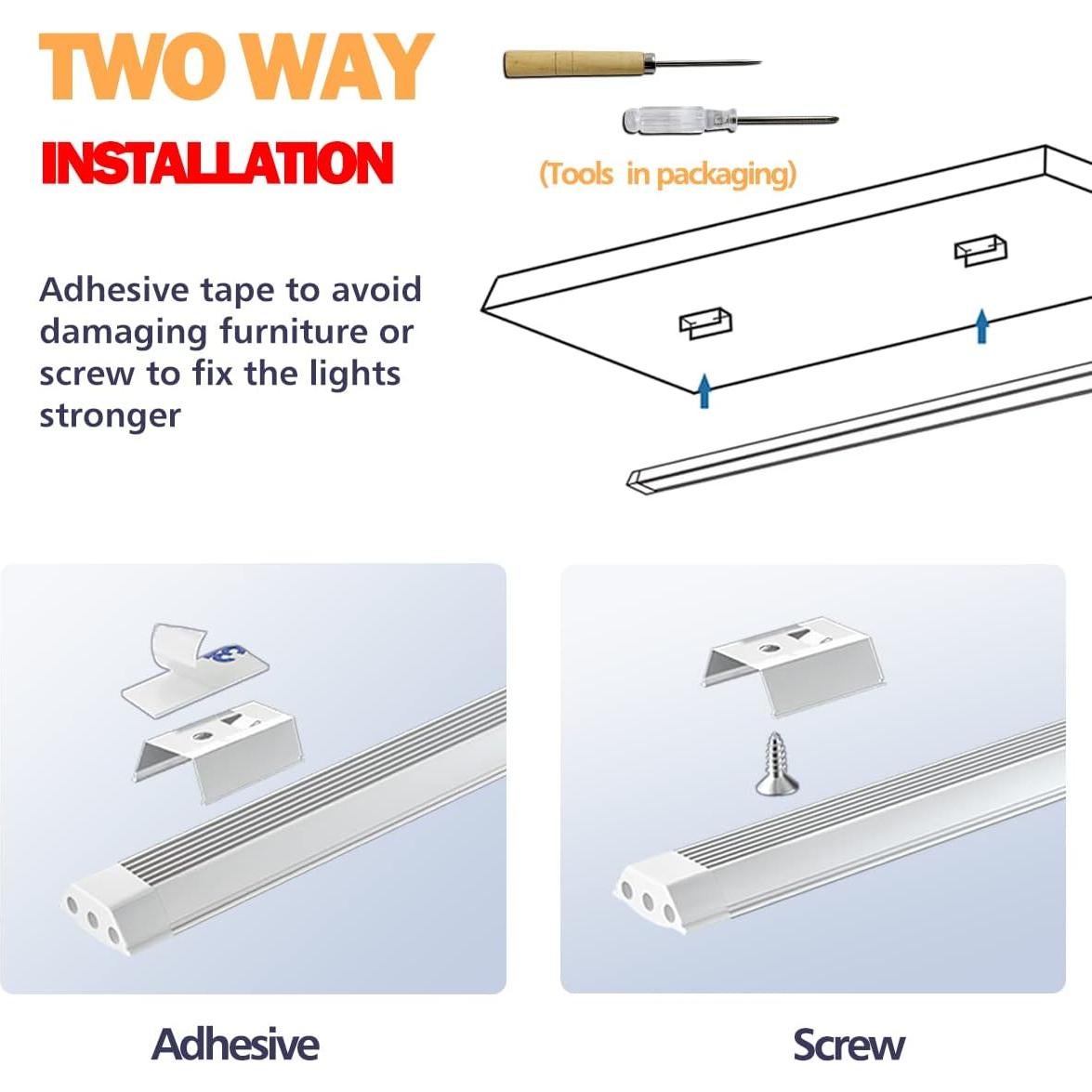 TWO WAY
INSTALLATION

(Tools in packaging)

Adhesive tape to avoid damaging furniture or screw to fix the lights stronger

Adhesive

Screw