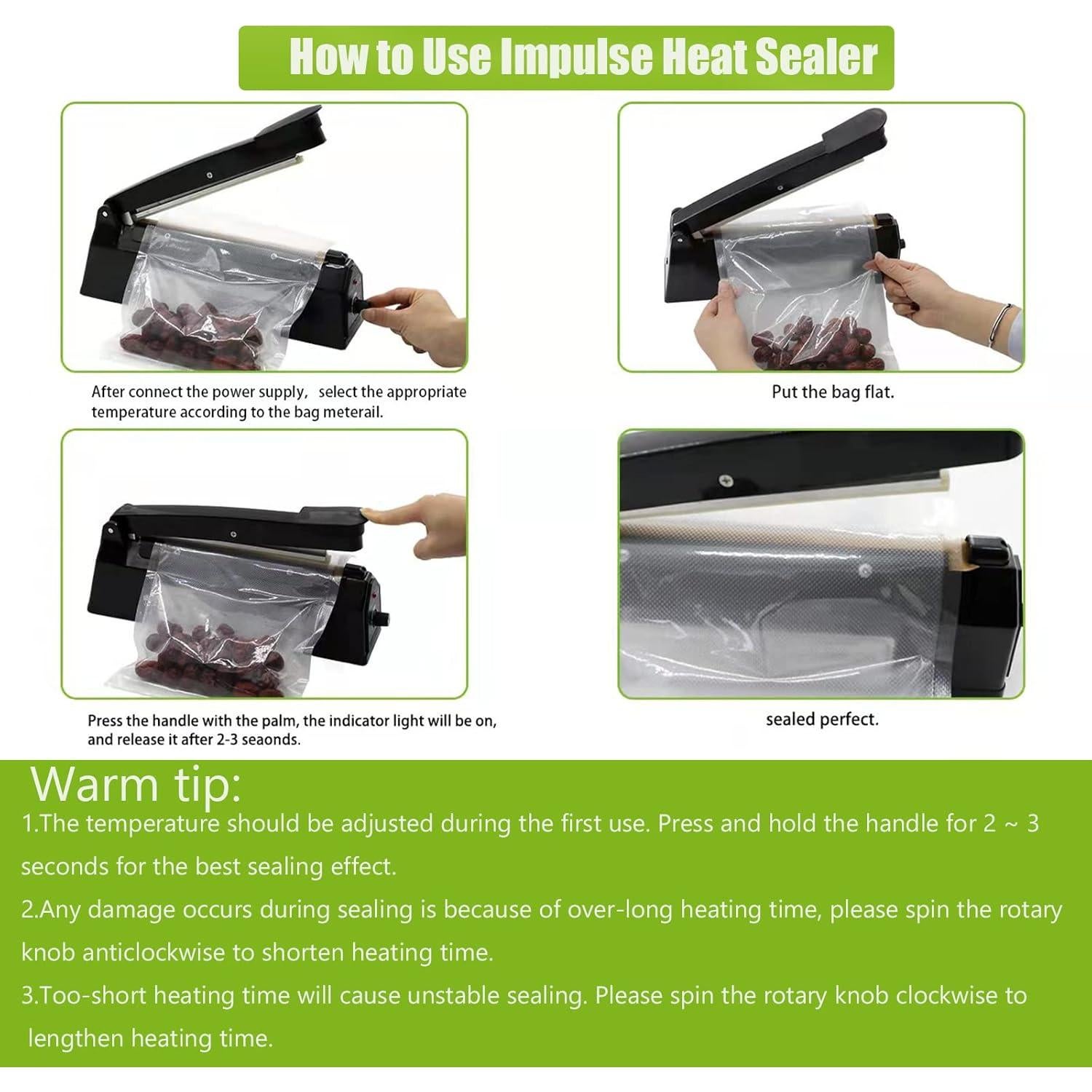 How to Use Impulse Heat Sealer

After connect the power supply, select the appropriate temperature according to the bag meterail.

Put the bag flat.

Press the handle with the palm, the indicator light will be on, and release it after 2-3 seaonds.

sealed perfect.

Warm tip:

1.The temperature should be adjusted during the first use. Press and hold the handle for 2 ~ 3 seconds for the best sealing effect.

2.Any damage occurs during sealing is because of over-long heating time, please spin the rotary knob anticlockwise to shorten heating time.

3.Too-short heating time will cause unstable sealing. Please spin the rotary knob clockwise to lengthen heating time.