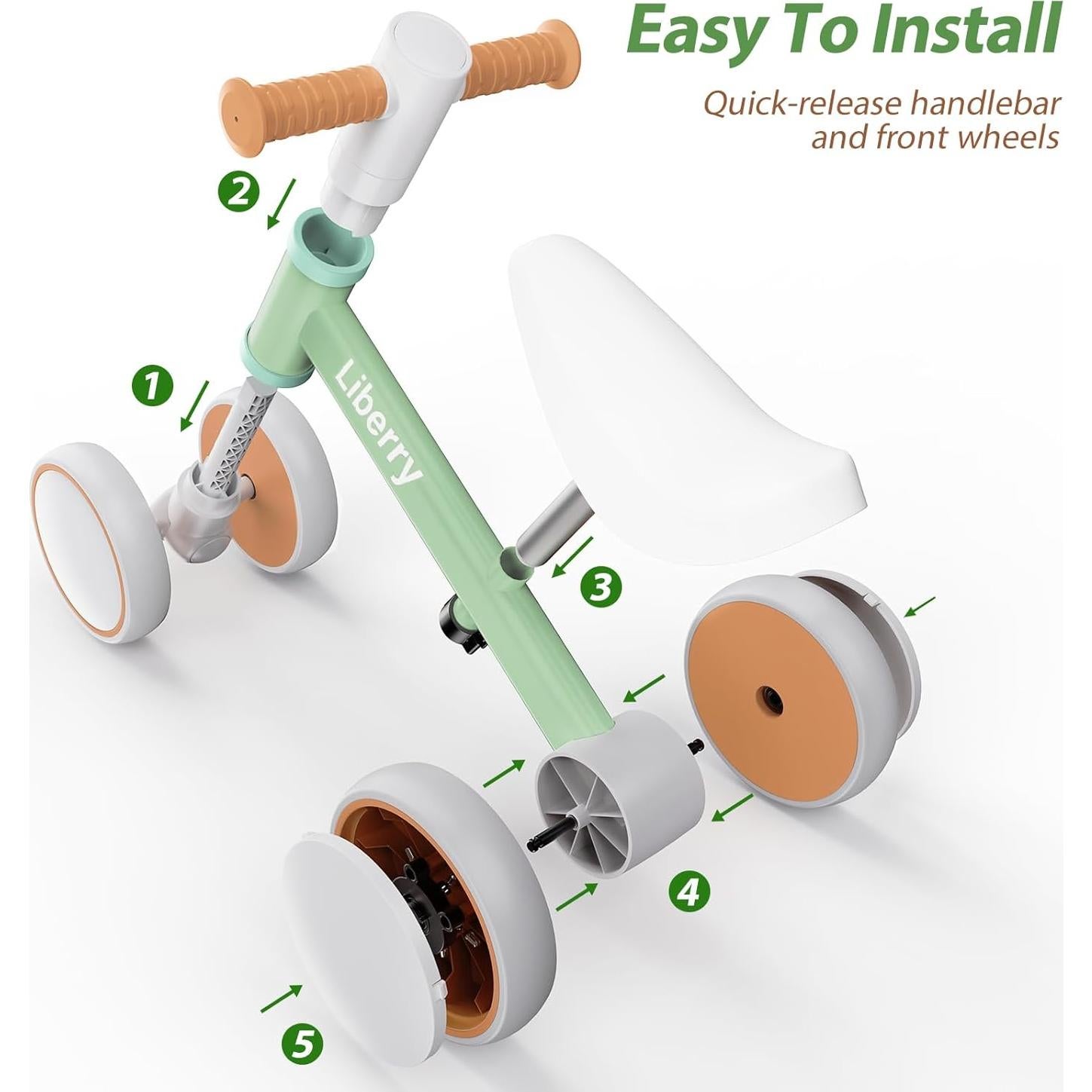 Easy To Install

Quick-release handlebar and front wheels

2

1

Liberry

3

4

5