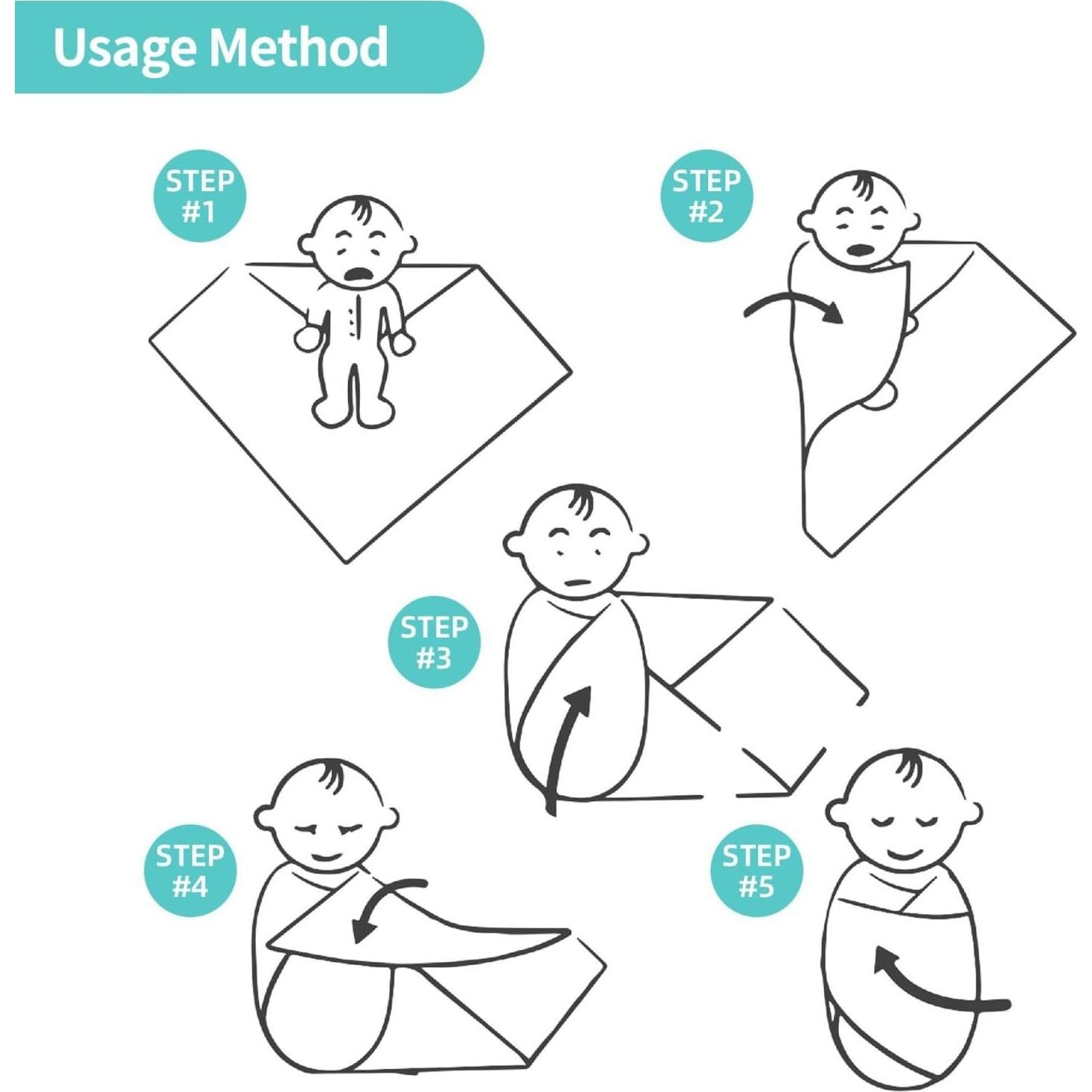 Usage Method

STEP #1

STEP #2

STEP #3

STEP #4

STEP #5