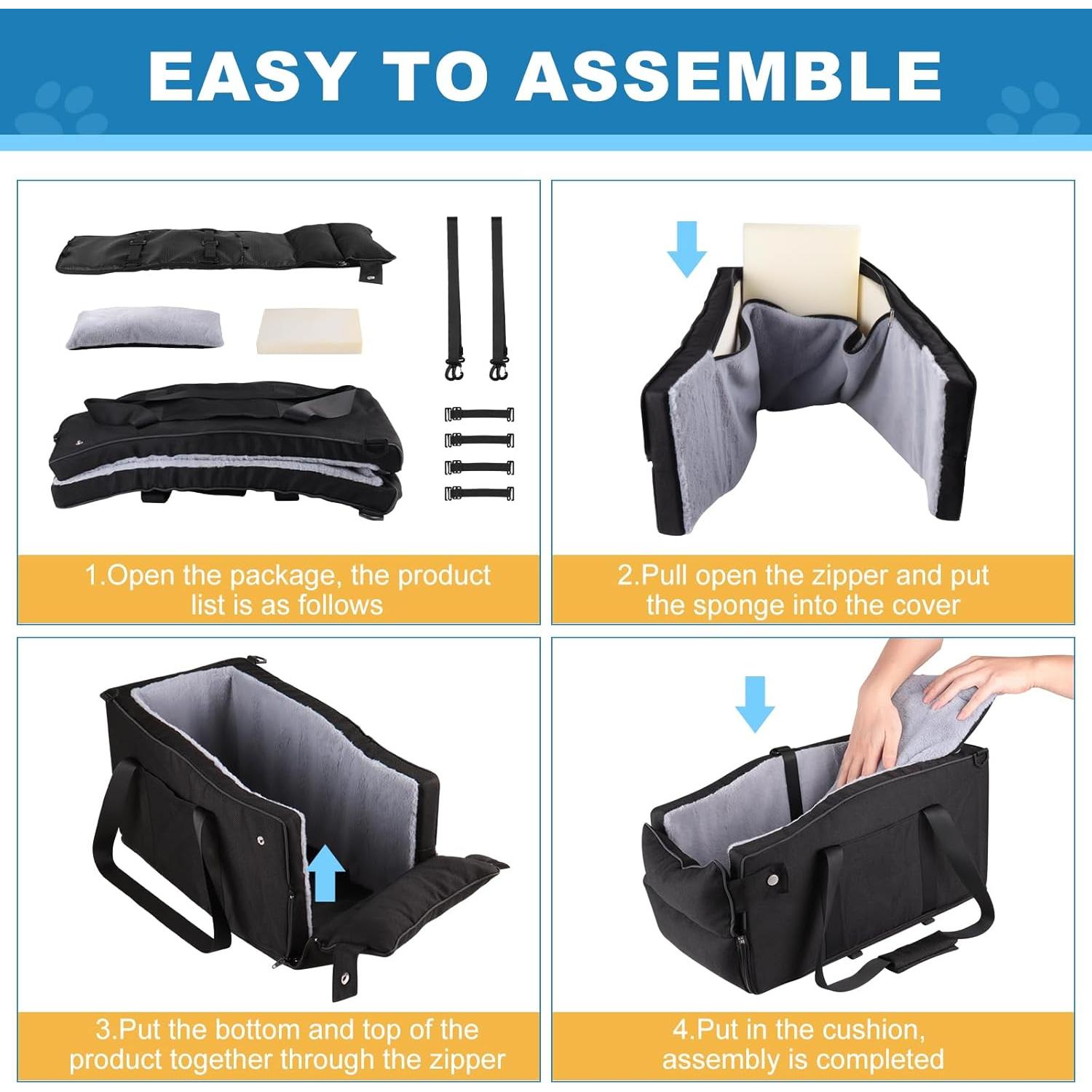 EASY TO ASSEMBLE

1.Open the package, the product list is as follows

2.Pull open the zipper and put the sponge into the cover

3.Put the bottom and top of the product together through the zipper

4.Put in the cushion, assembly is completed