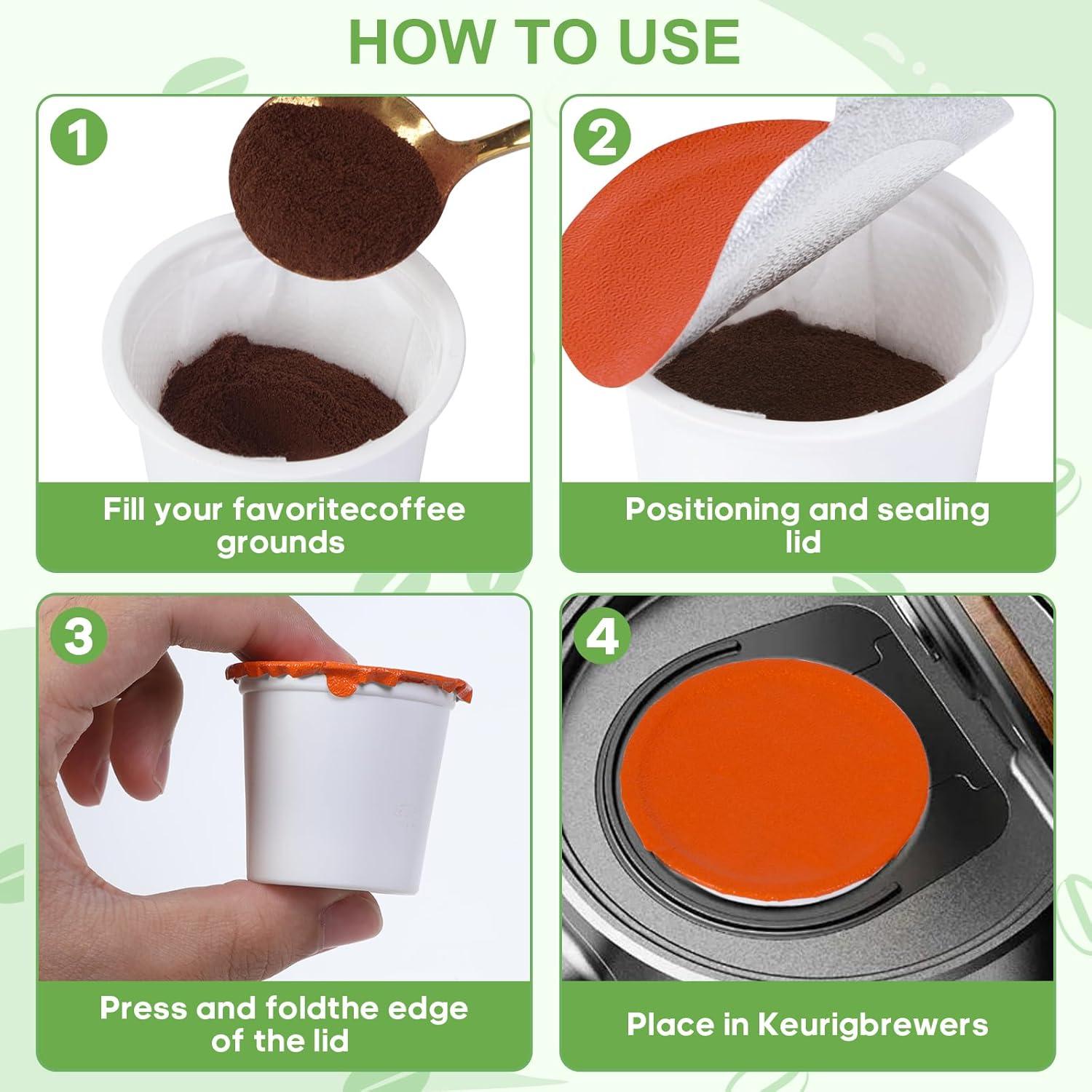 HOW TO USE

1

Fill your favoritecoffee grounds

2

Positioning and sealing lid

3

Press and foldthe edge of the lid

4

Place in Keurigbrewers