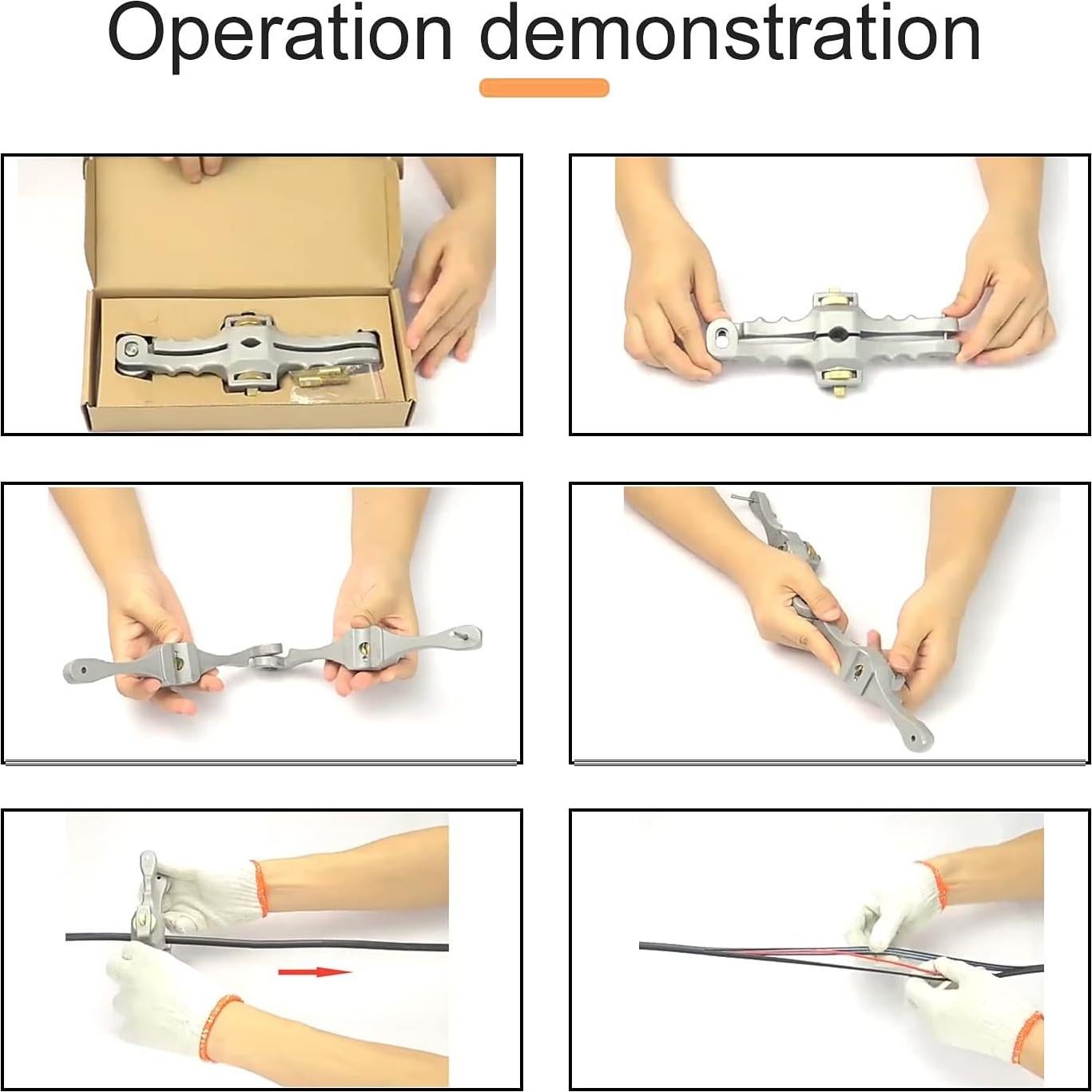 Operation demonstration