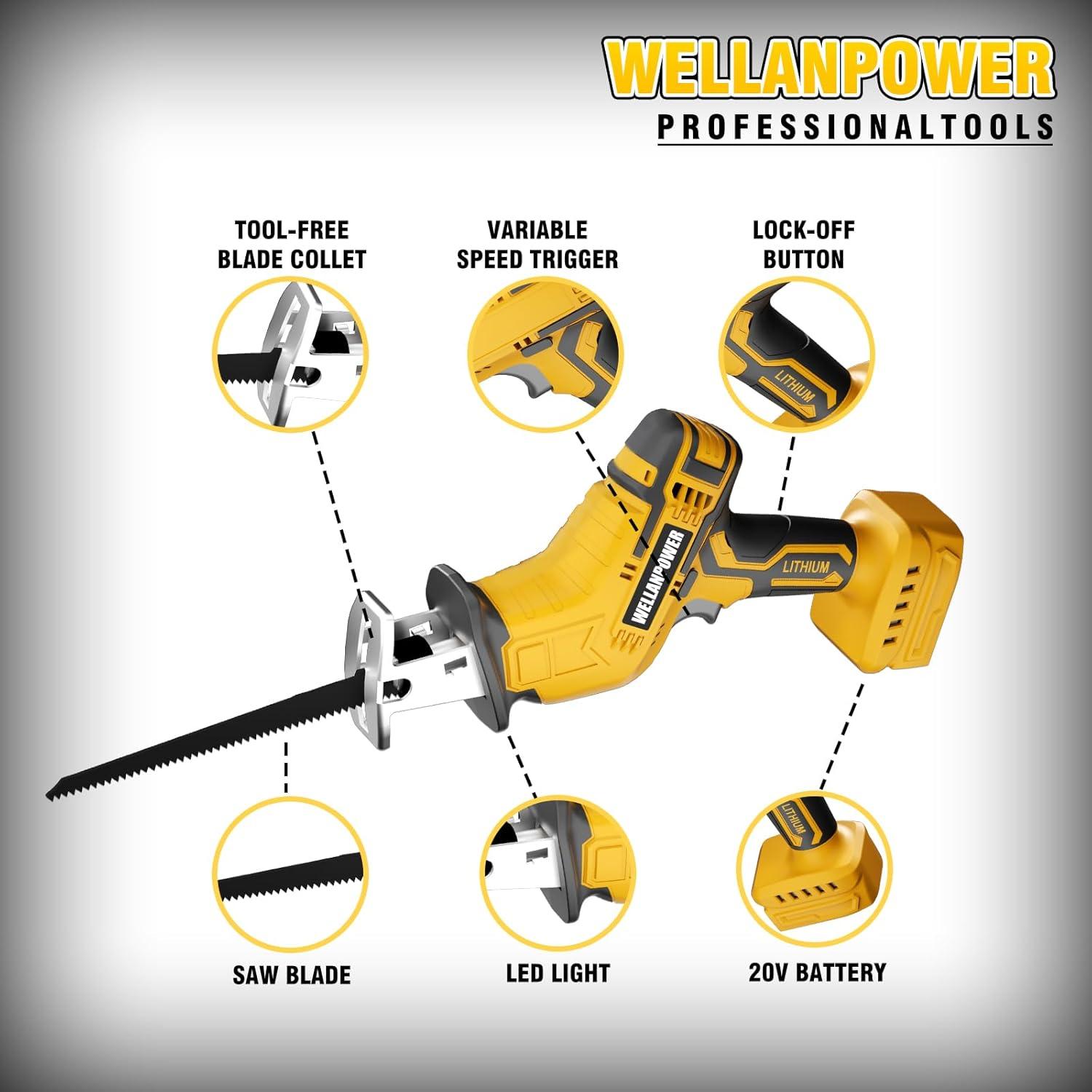 WELLANPOWER
PROFESSIONALTOOLS

TOOL-FREE BLADE COLLET

VARIABLE SPEED TRIGGER

LOCK-OFF BUTTON

LITHIUM

WELLANPOWER

LITHIUM

LITHIUM

SAW BLADE

LED LIGHT

20V BATTERY