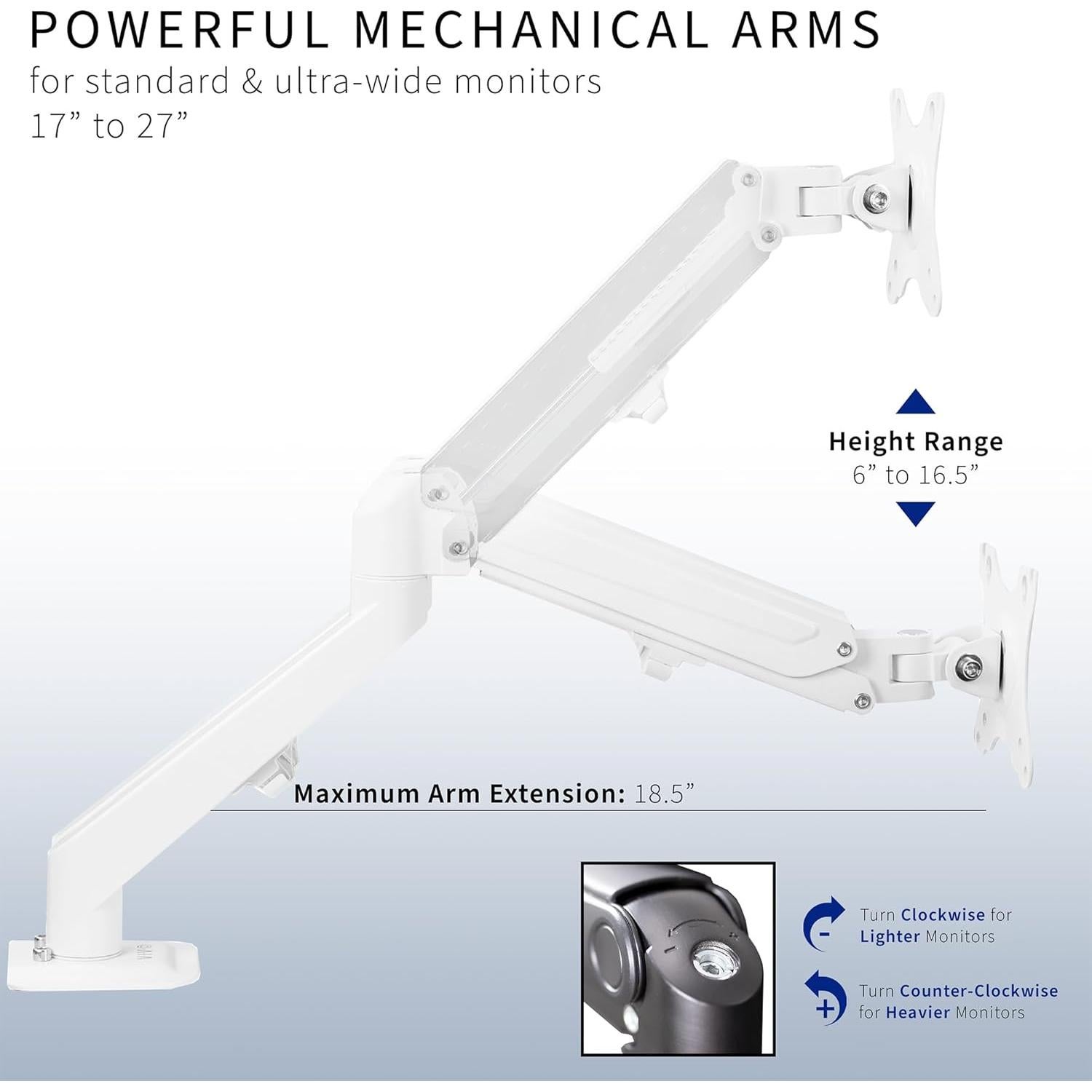 POWERFUL MECHANICAL ARMS
for standard & ultra-wide monitors
17” to 27”

Height Range
6” to 16.5”

Maximum Arm Extension: 18.5”

-

Turn Clockwise for Lighter Monitors

+

Turn Counter-Clockwise for Heavier Monitors