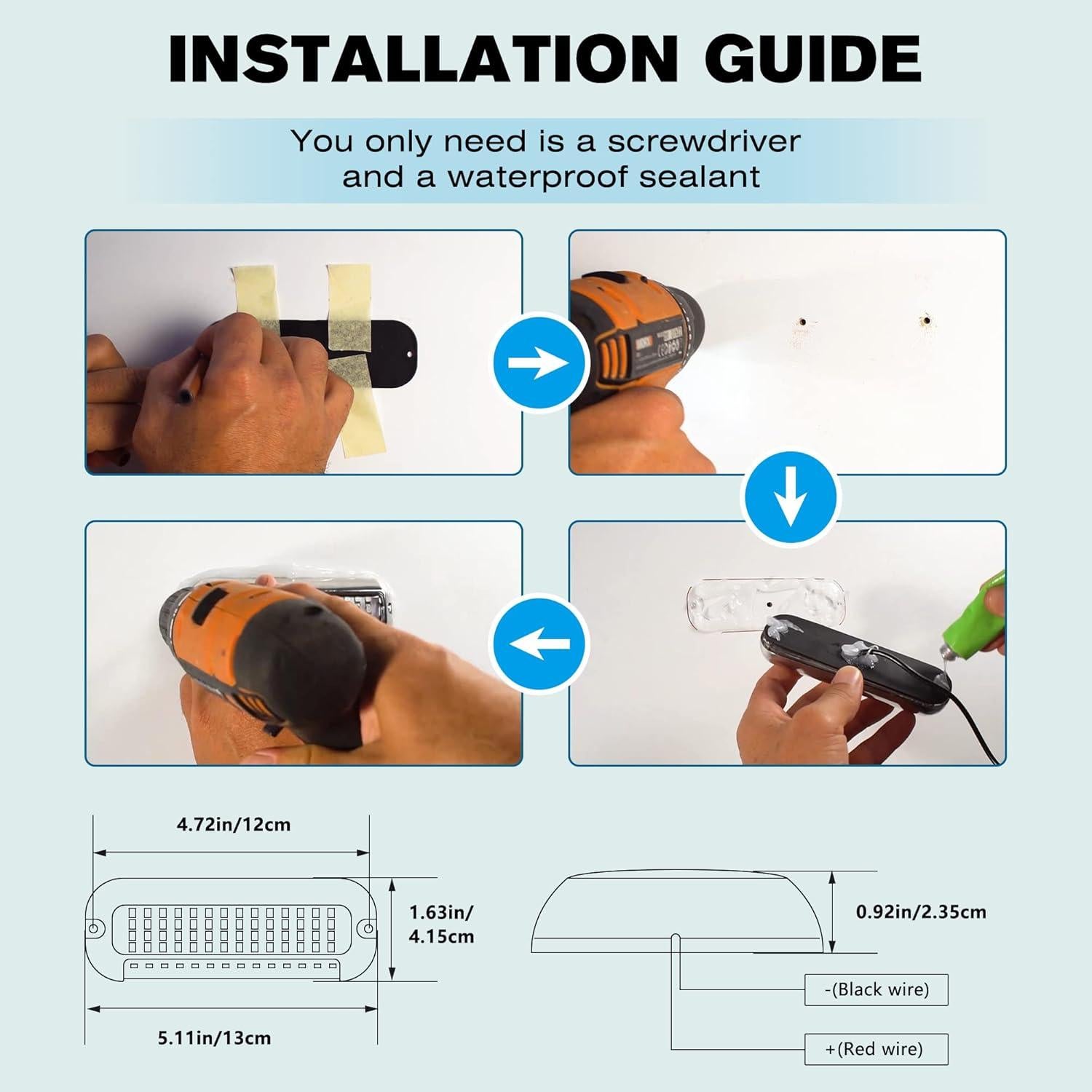 INSTALLATION GUIDE

You only need is a screwdriver and a waterproof sealant

4.72in/12cm

1.63in/
4.15cm

5.11in/13cm

0.92in/2.35cm

-(Black wire)

+(Red wire)