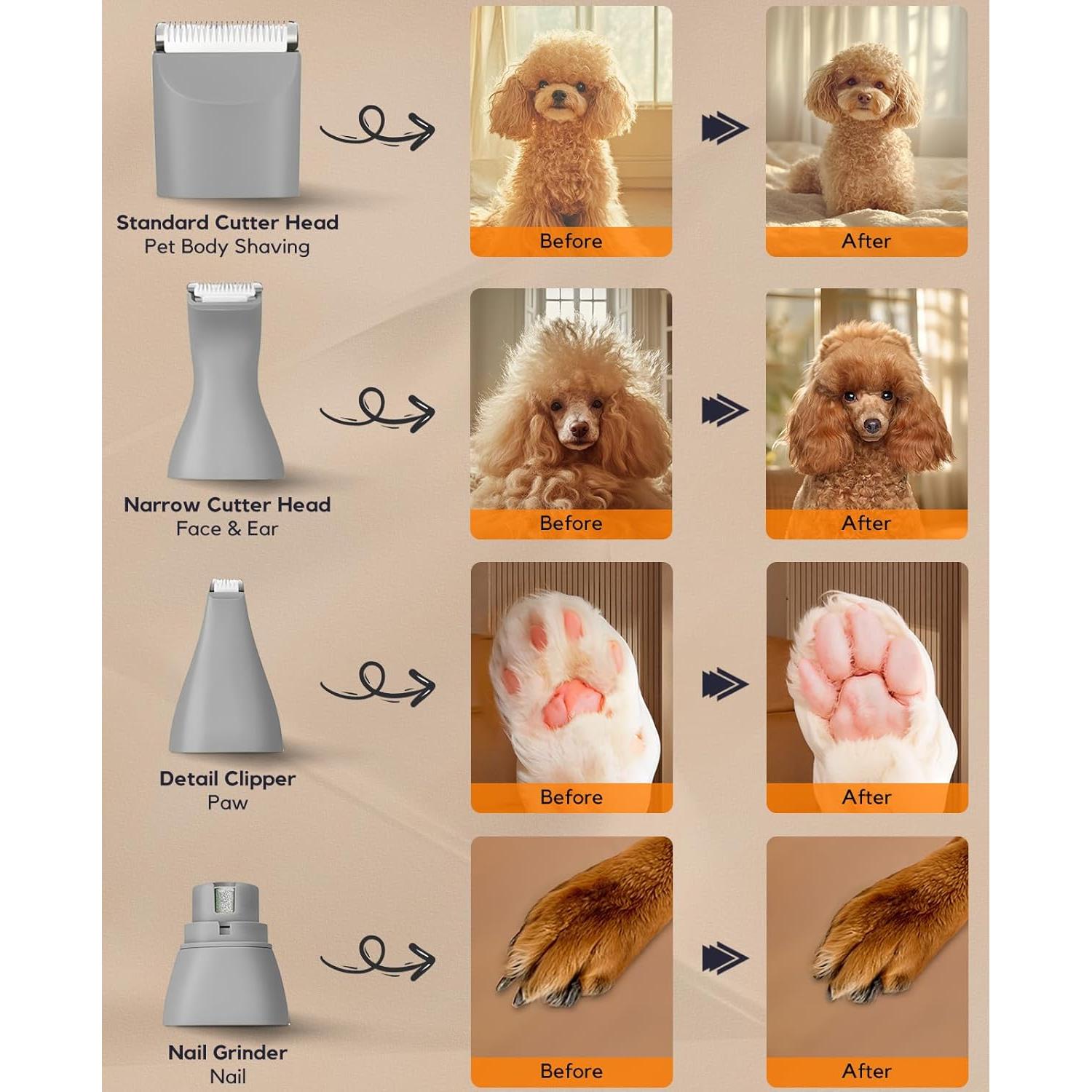 Standard Cutter Head
Pet Body Shaving

Before

After

Narrow Cutter Head
Face & Ear

Before

After

Detail Clipper
Paw

Before

After

Nail Grinder
Nail

Before

After