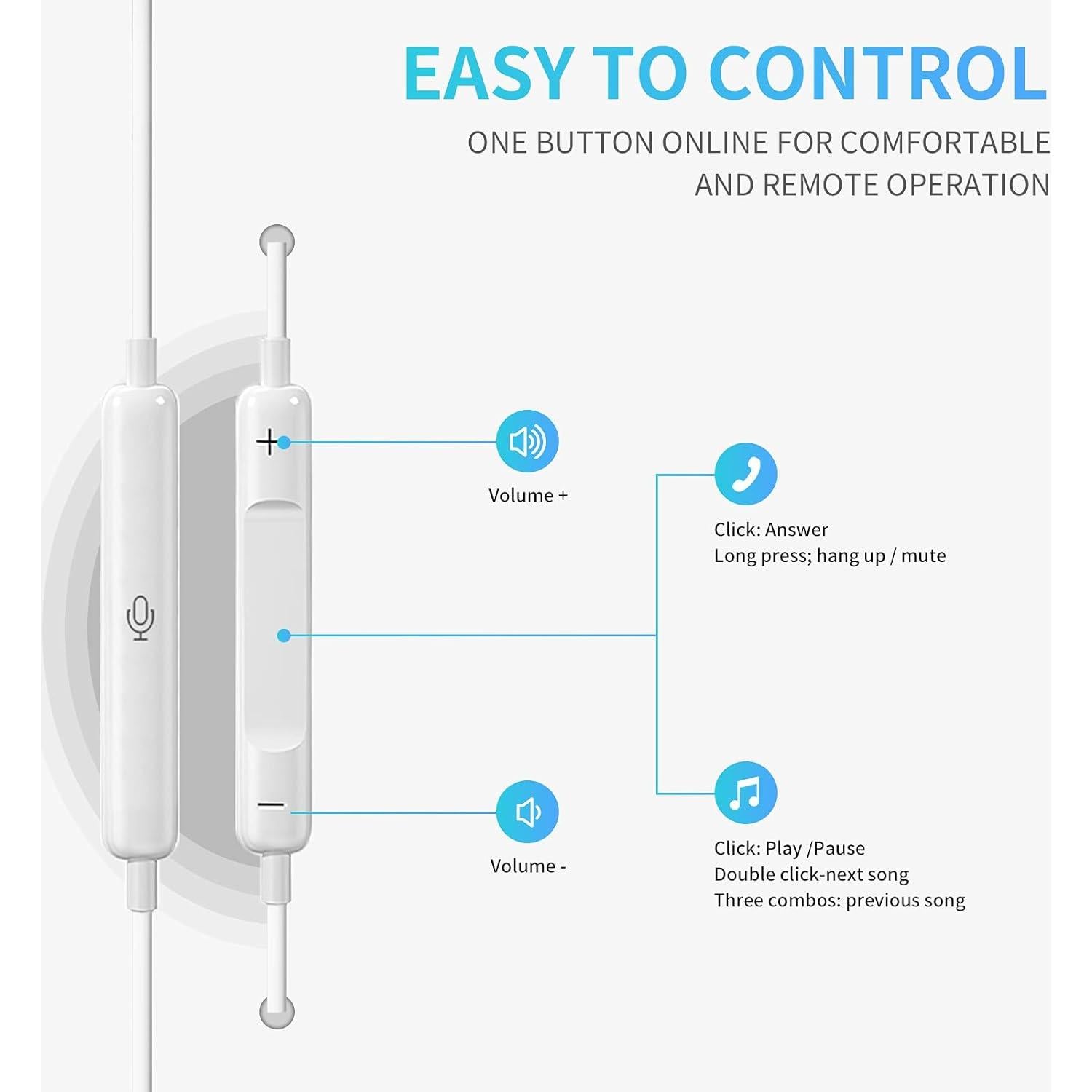 EASY TO CONTROL

ONE BUTTON ONLINE FOR COMFORTABLE AND REMOTE OPERATION

+

Volume +

Click: Answer
Long press; hang up / mute

—

Volume -

Click: Play /Pause
Double click-next song
Three combos: previous song