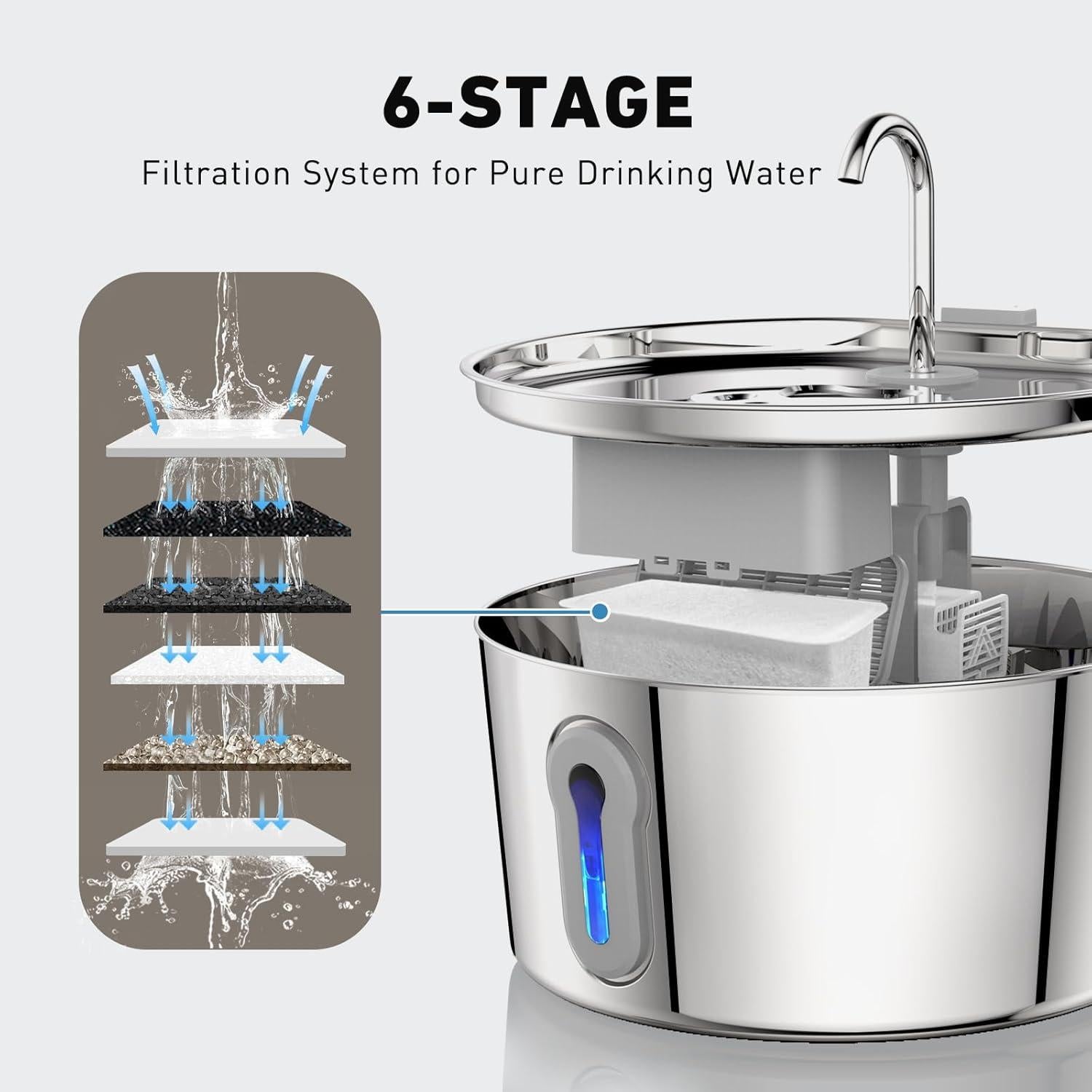 6-STAGE

Filtration System for Pure Drinking Water