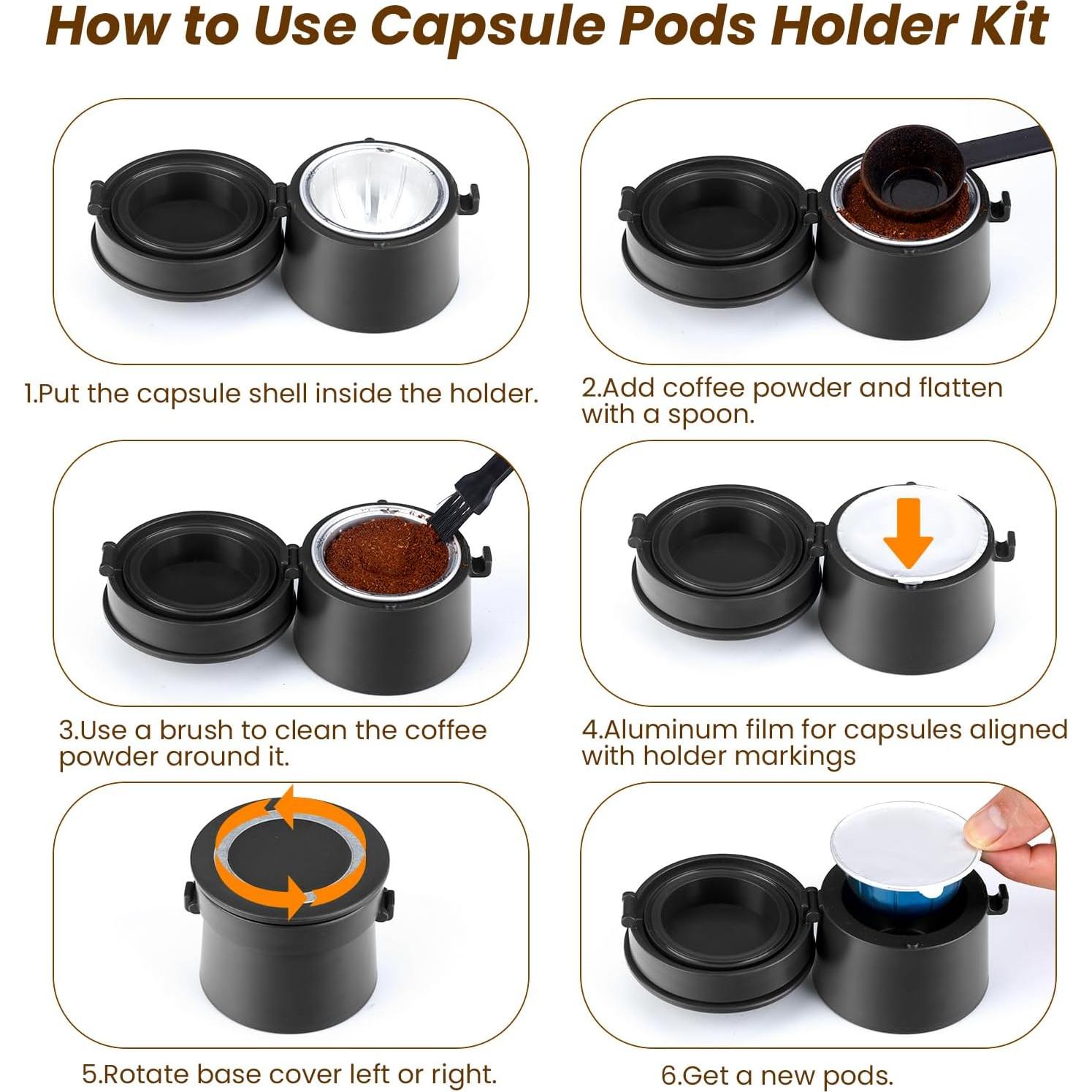 How to Use Capsule Pods Holder Kit

1.Put the capsule shell inside the holder.

2.Add coffee powder and flatten with a spoon.

3.Use a brush to clean the coffee powder around it.

4.Aluminum film for capsules aligned with holder markings

5.Rotate base cover left or right.

6.Get a new pods.