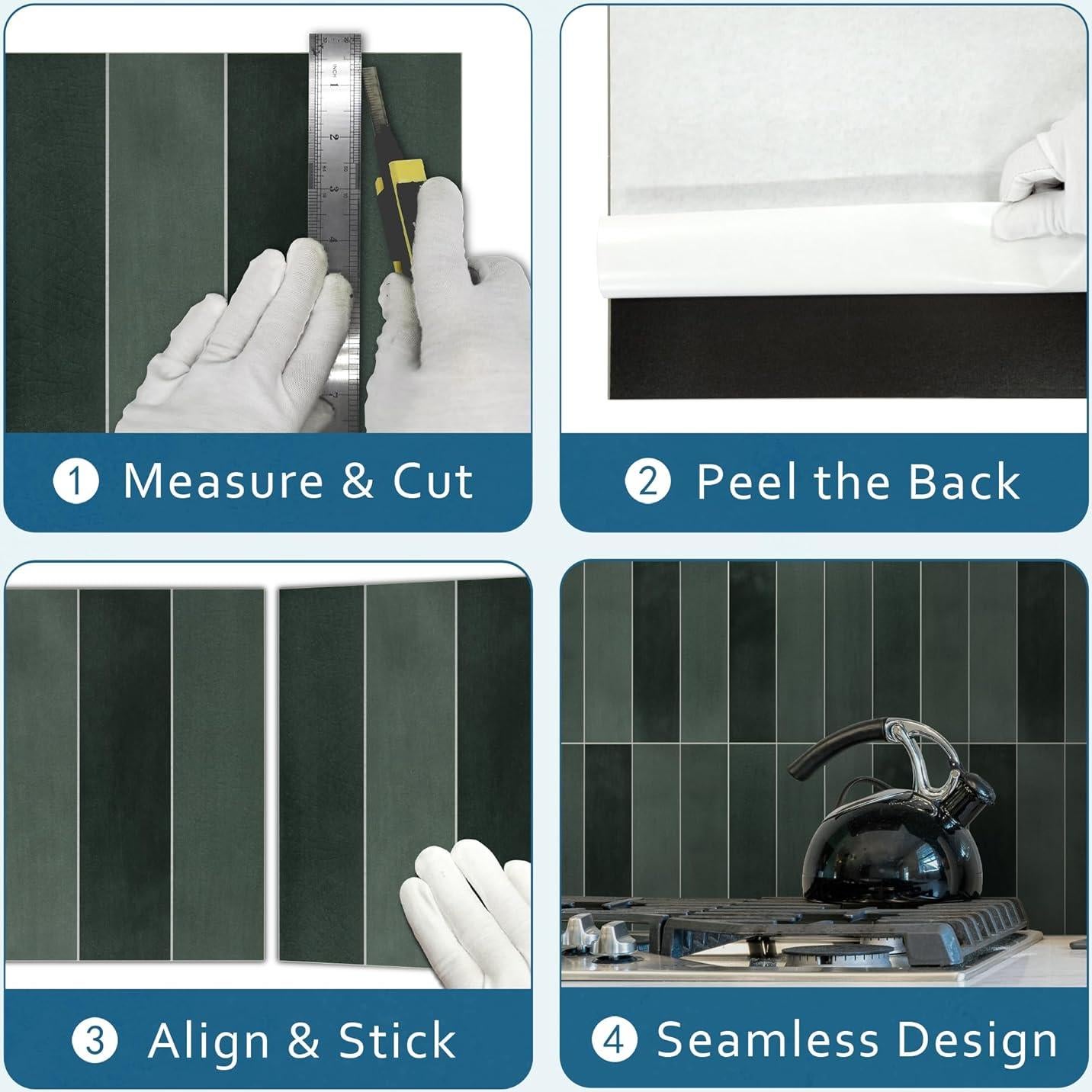 1 Measure & Cut

2 Peel the Back

3 Align & Stick

4 Seamless Design