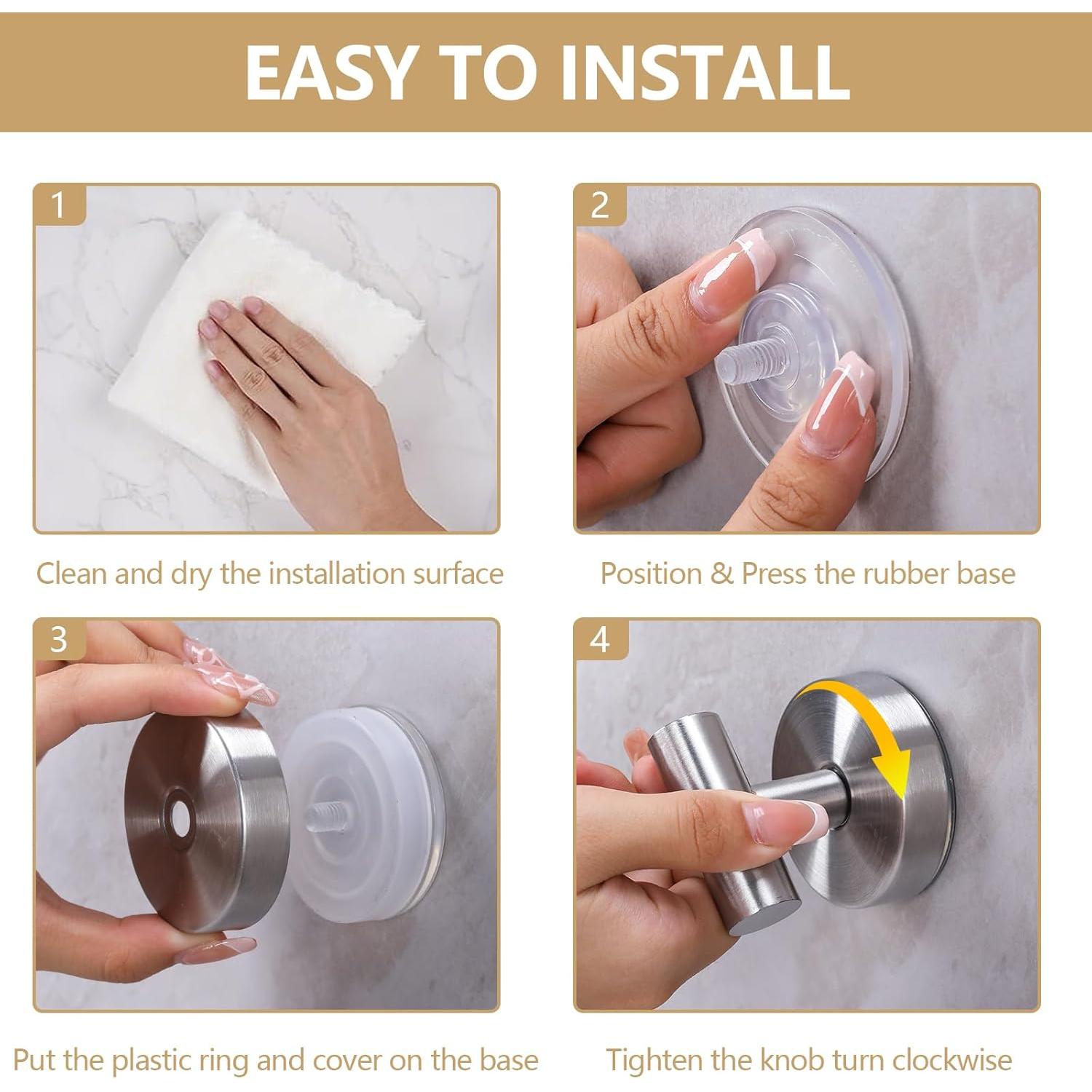 EASY TO INSTALL

1

Clean and dry the installation surface

2

Position & Press the rubber base

3

Put the plastic ring and cover on the base

4

Tighten the knob turn clockwise