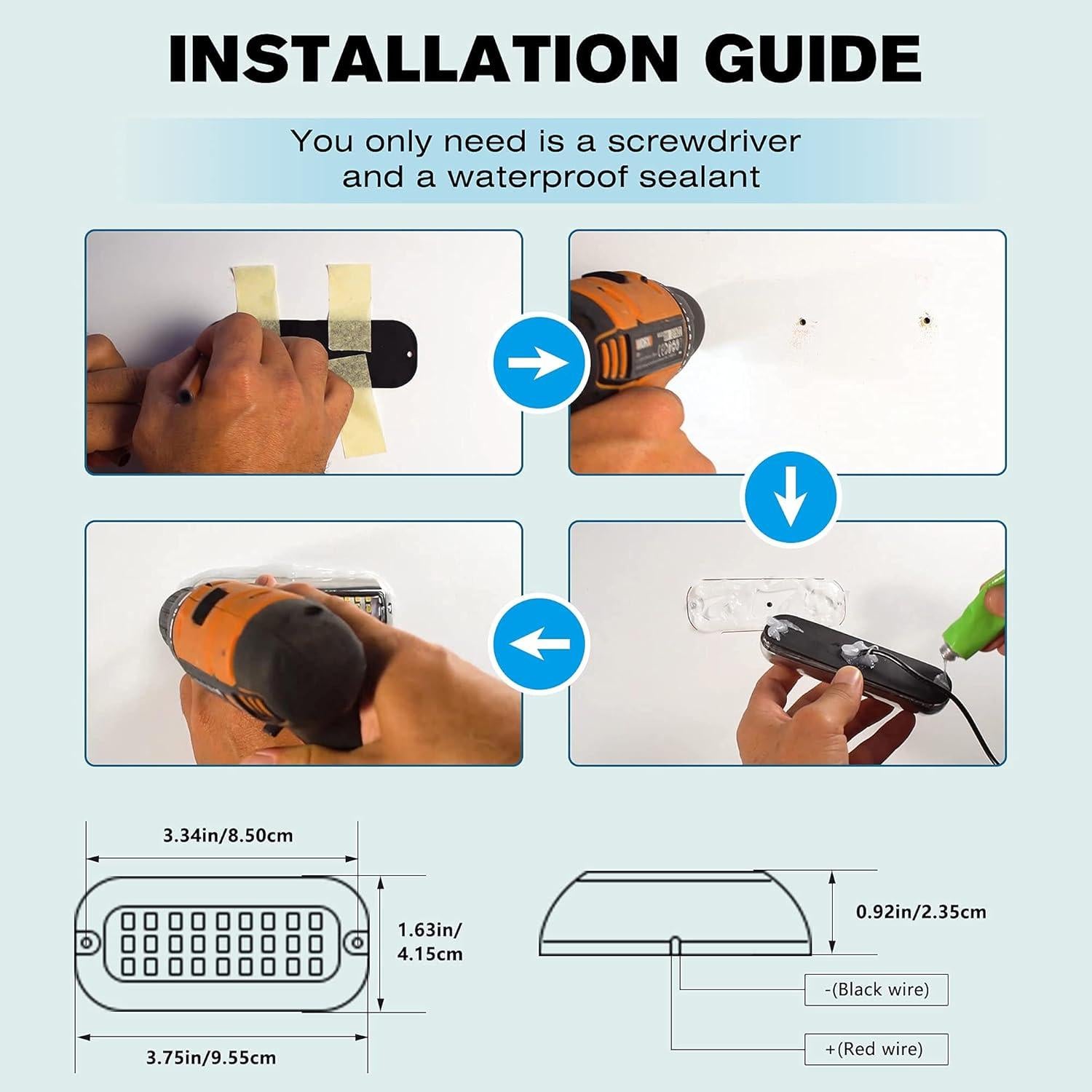 INSTALLATION GUIDE

You only need is a screwdriver and a waterproof sealant

3.34in/8.50cm

1.63in/ 4.15cm

3.75in/9.55cm

0.92in/2.35cm

-(Black wire)

+(Red wire)