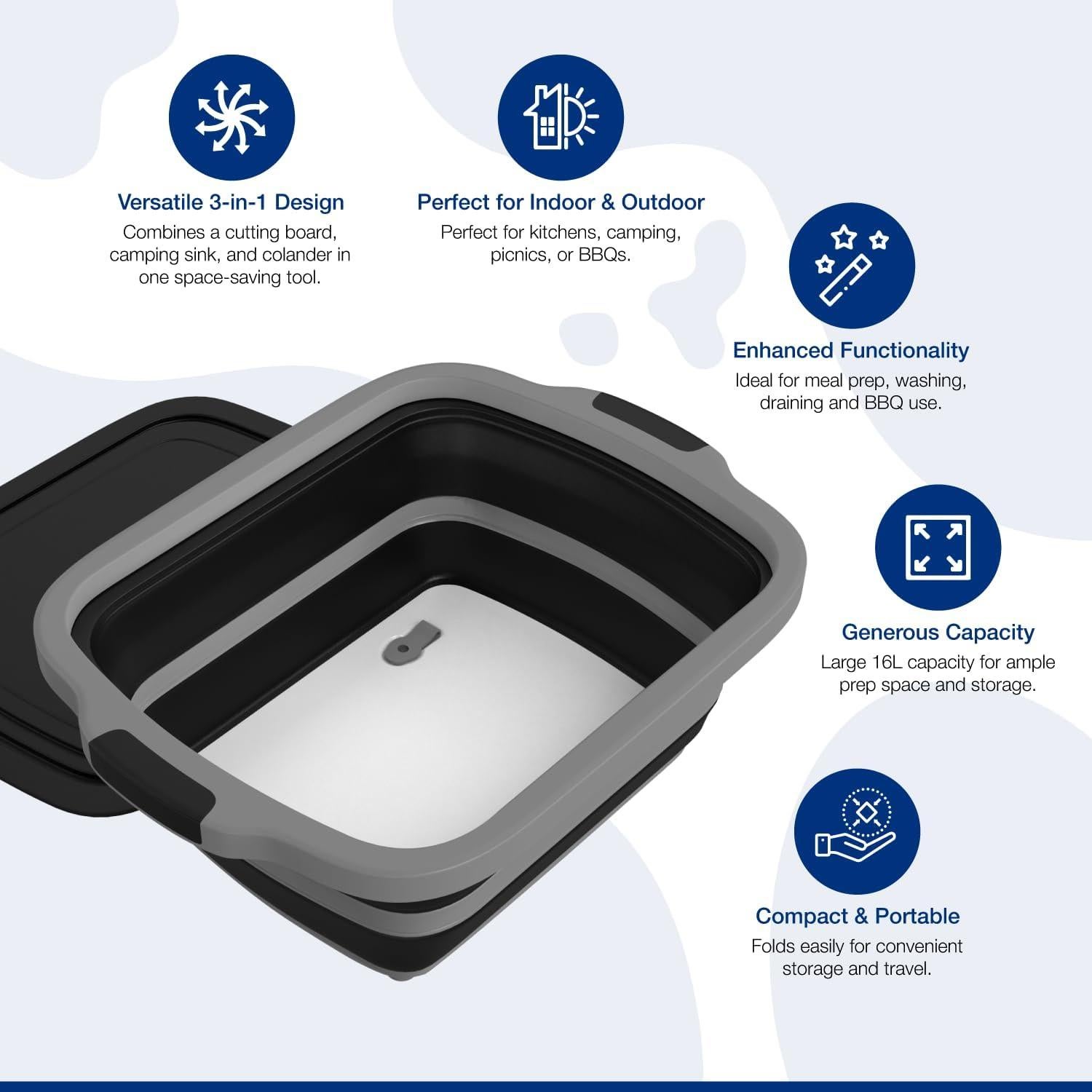 Versatile 3-in-1 Design
Combines a cutting board, camping sink, and colander in one space-saving tool.

Perfect for Indoor & Outdoor
Perfect for kitchens, camping, picnics, or BBQs.

Enhanced Functionality
Ideal for meal prep, washing, draining and BBQ use.

Generous Capacity
Large 16L capacity for ample prep space and storage.

Compact & Portable
Folds easily for convenient storage and travel.