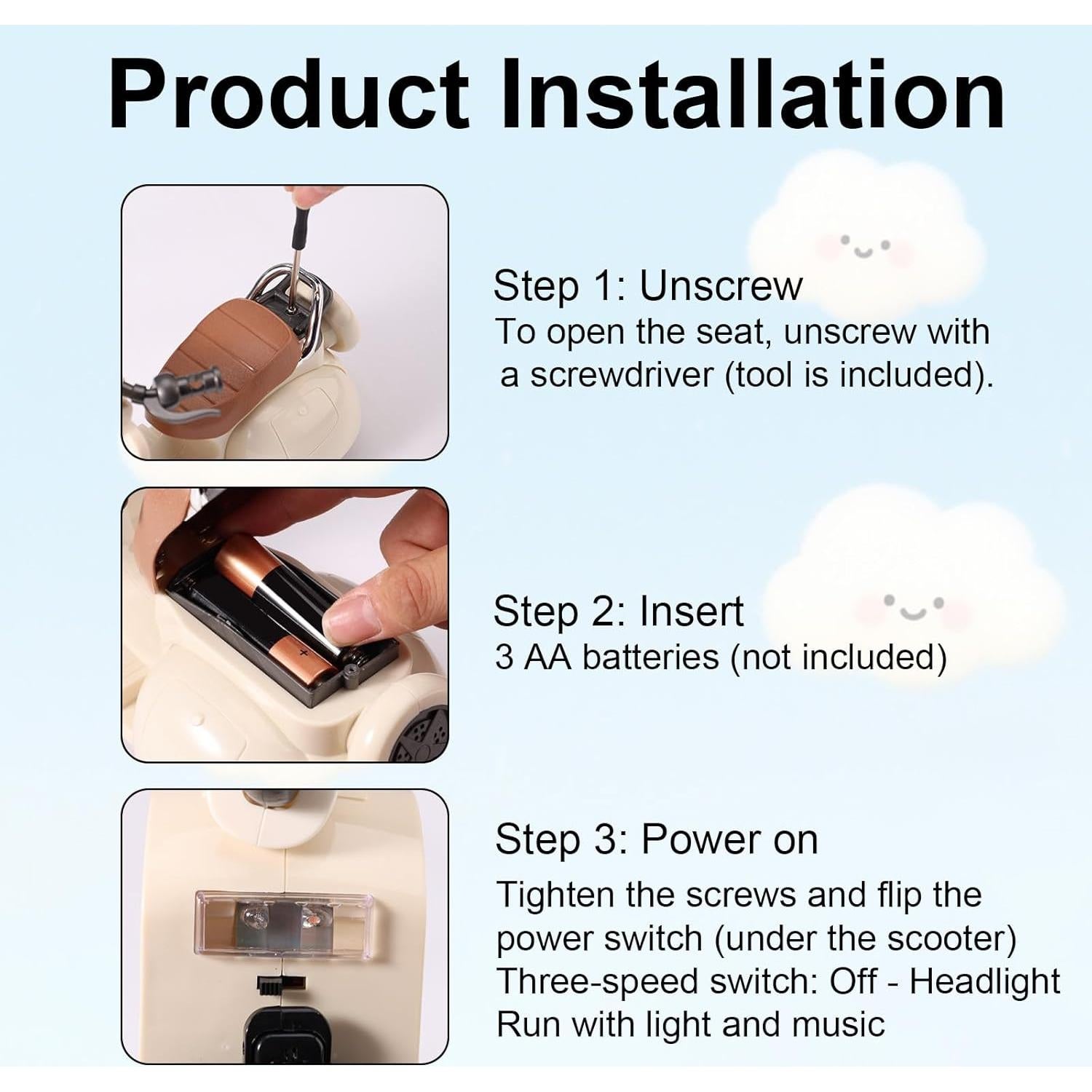 Product Installation

Step 1: Unscrew
To open the seat, unscrew with a screwdriver (tool is included).

Step 2: Insert
3 AA batteries (not included)

Step 3: Power on
Tighten the screws and flip the power switch (under the scooter)
Three-speed switch: Off - Headlight
Run with light and music