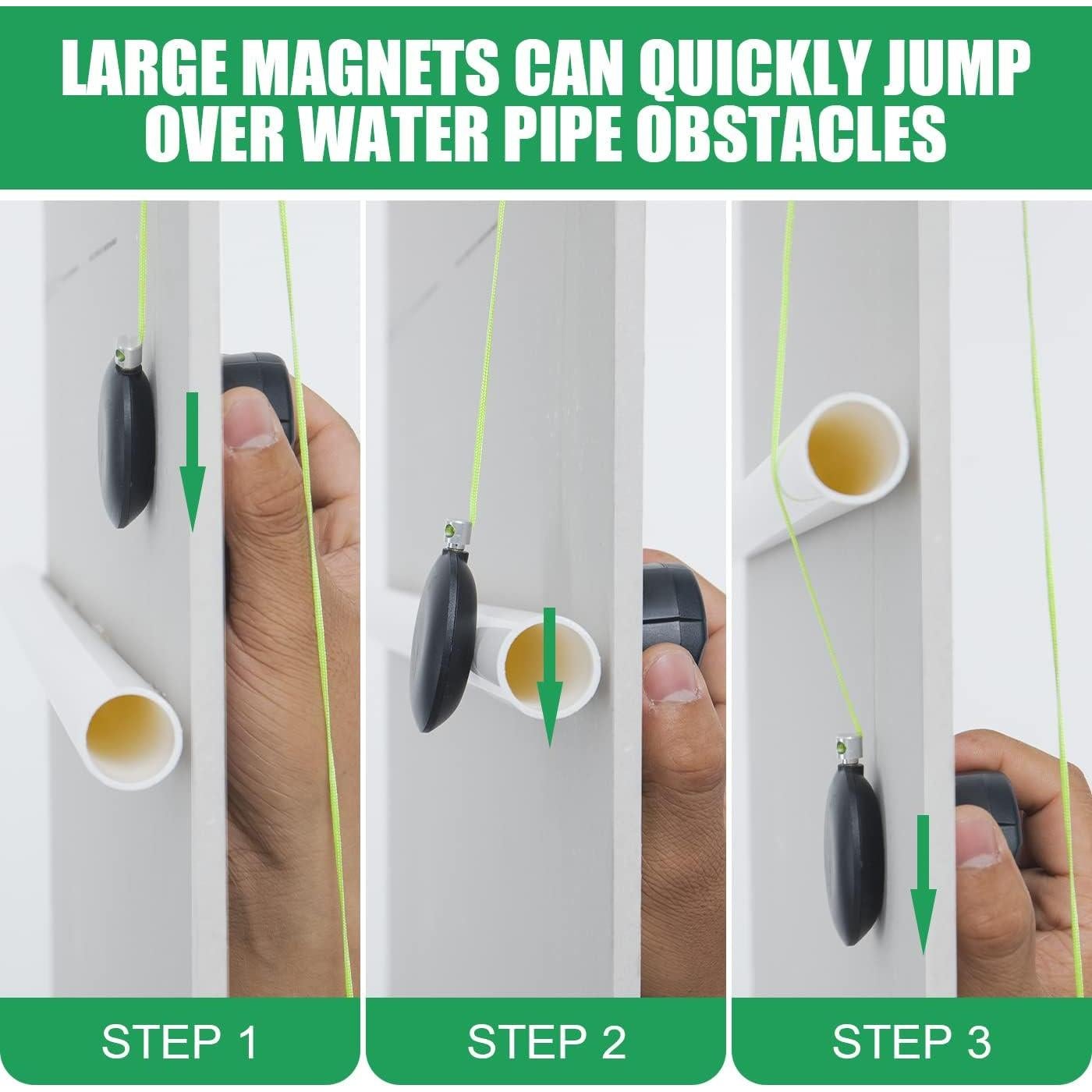 LARGE MAGNETS CAN QUICKLY JUMP OVER WATER PIPE OBSTACLES

STEP 1

STEP 2

STEP 3