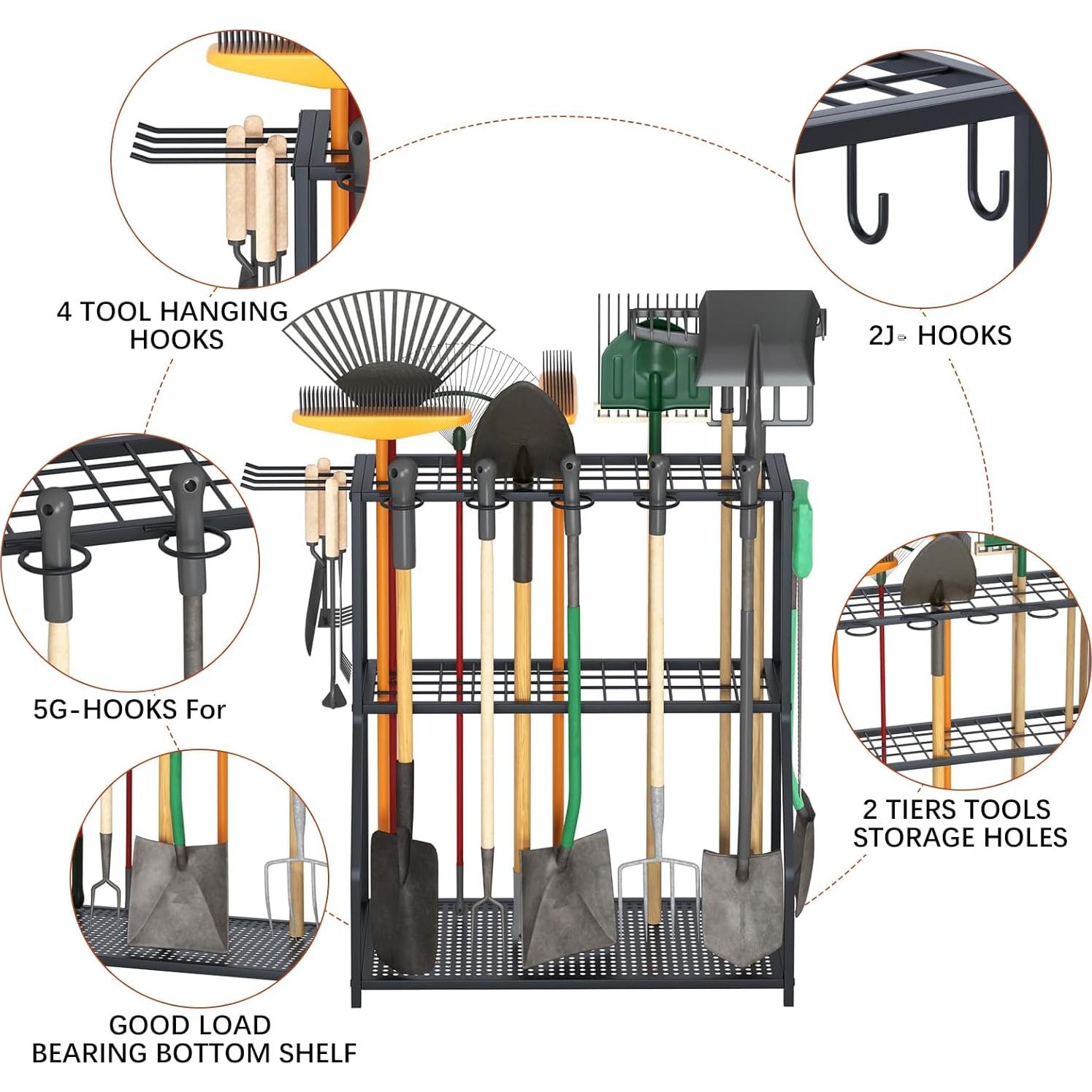 4 TOOL HANGING HOOKS

2J- HOOKS

5G-HOOKS For

2 TIERS TOOLS STORAGE HOLES

GOOD LOAD BEARING BOTTOM SHELF