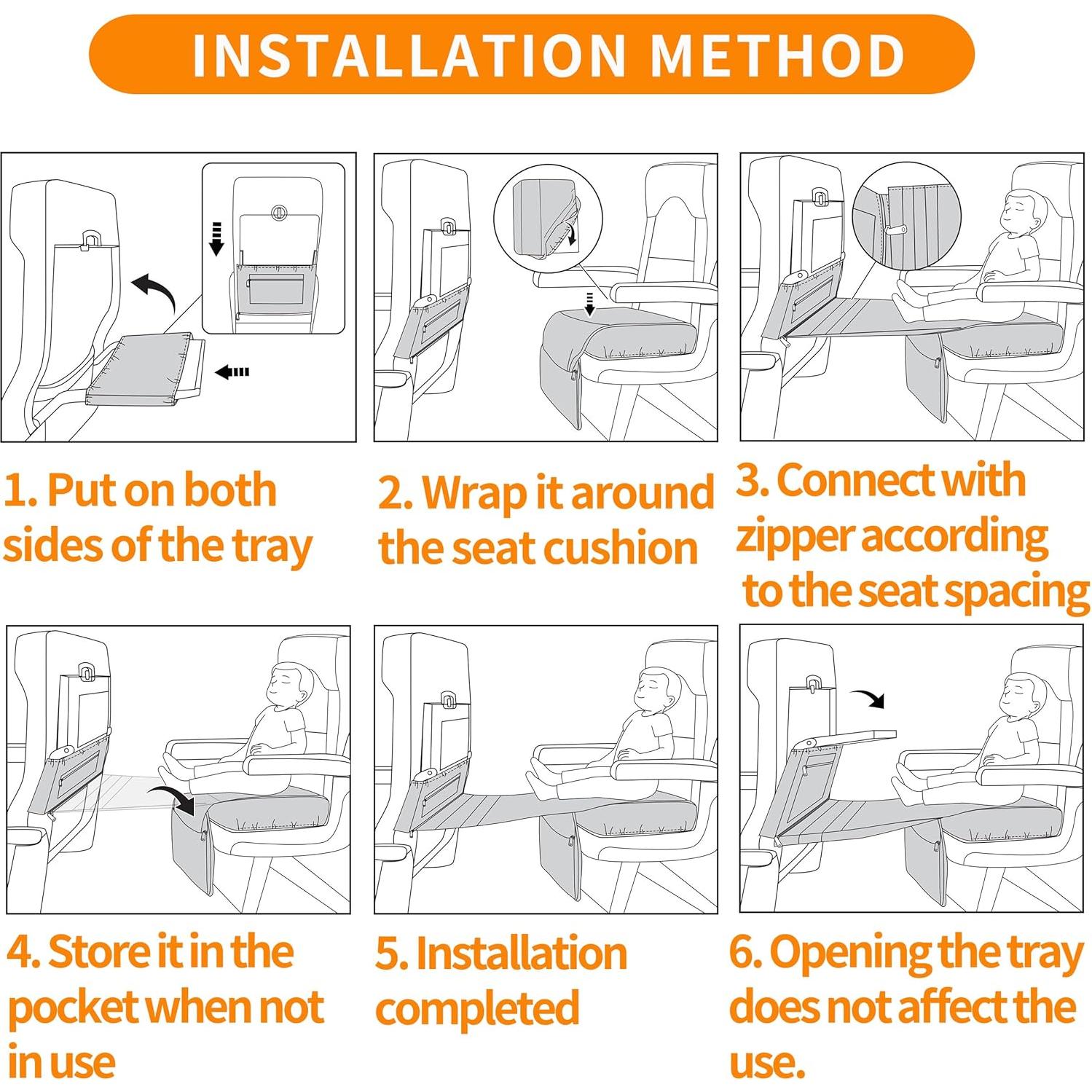 INSTALLATION METHOD

1. Put on both sides of the tray

2. Wrap it around the seat cushion

3. Connect with zipper according to the seat spacing

4. Store it in the pocket when not in use

5. Installation completed

6. Opening the tray does not affect the use.