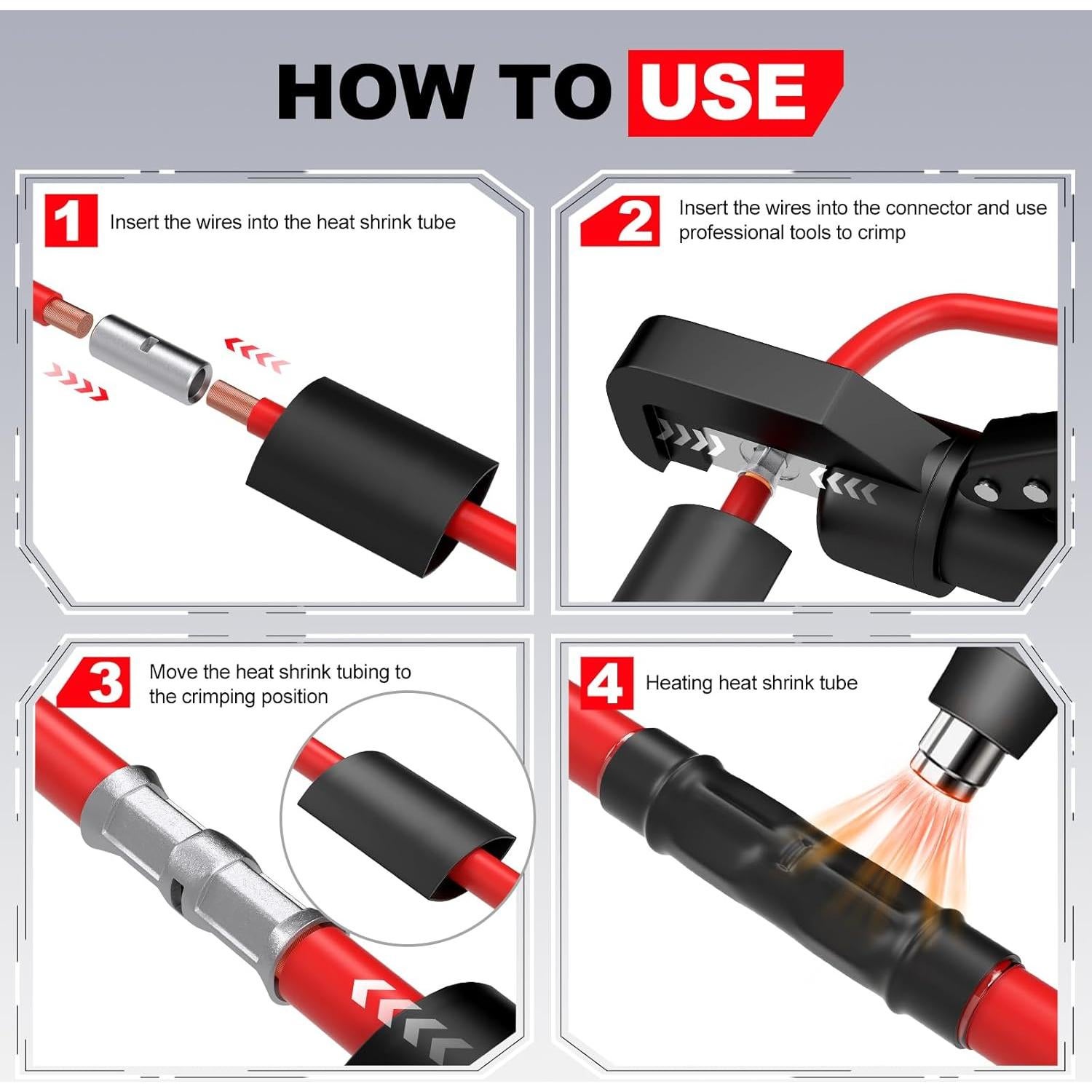 HOW TO USE

1 Insert the wires into the heat shrink tube

2 Insert the wires into the connector and use professional tools to crimp

3 Move the heat shrink tubing to the crimping position

4 Heating heat shrink tube