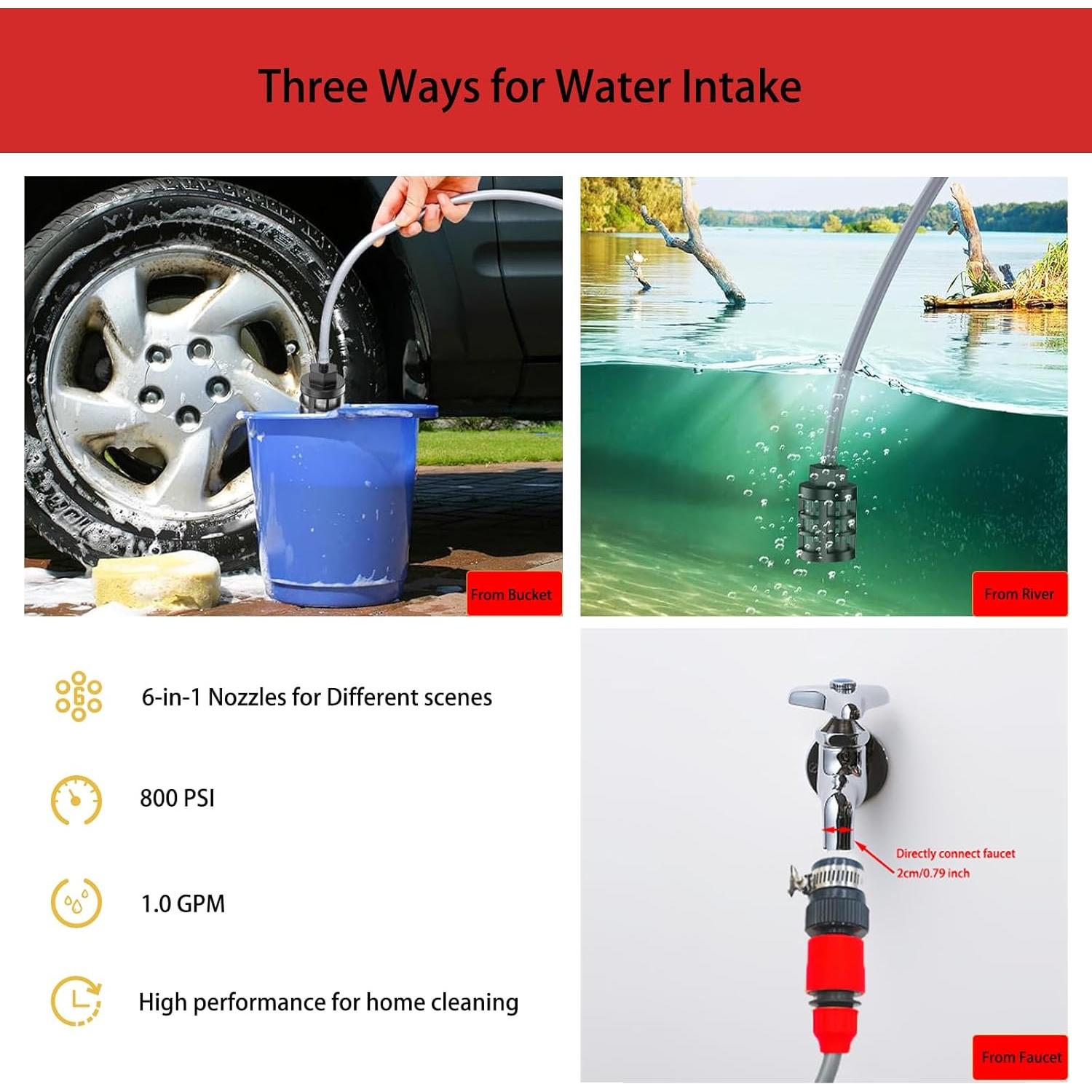 Three Ways for Water Intake

From Bucket

From River

6-in-1 Nozzles for Different scenes

800 PSI

1.0 GPM

High performance for home cleaning

Directly connect faucet
2cm/0.79 inch

From Faucet