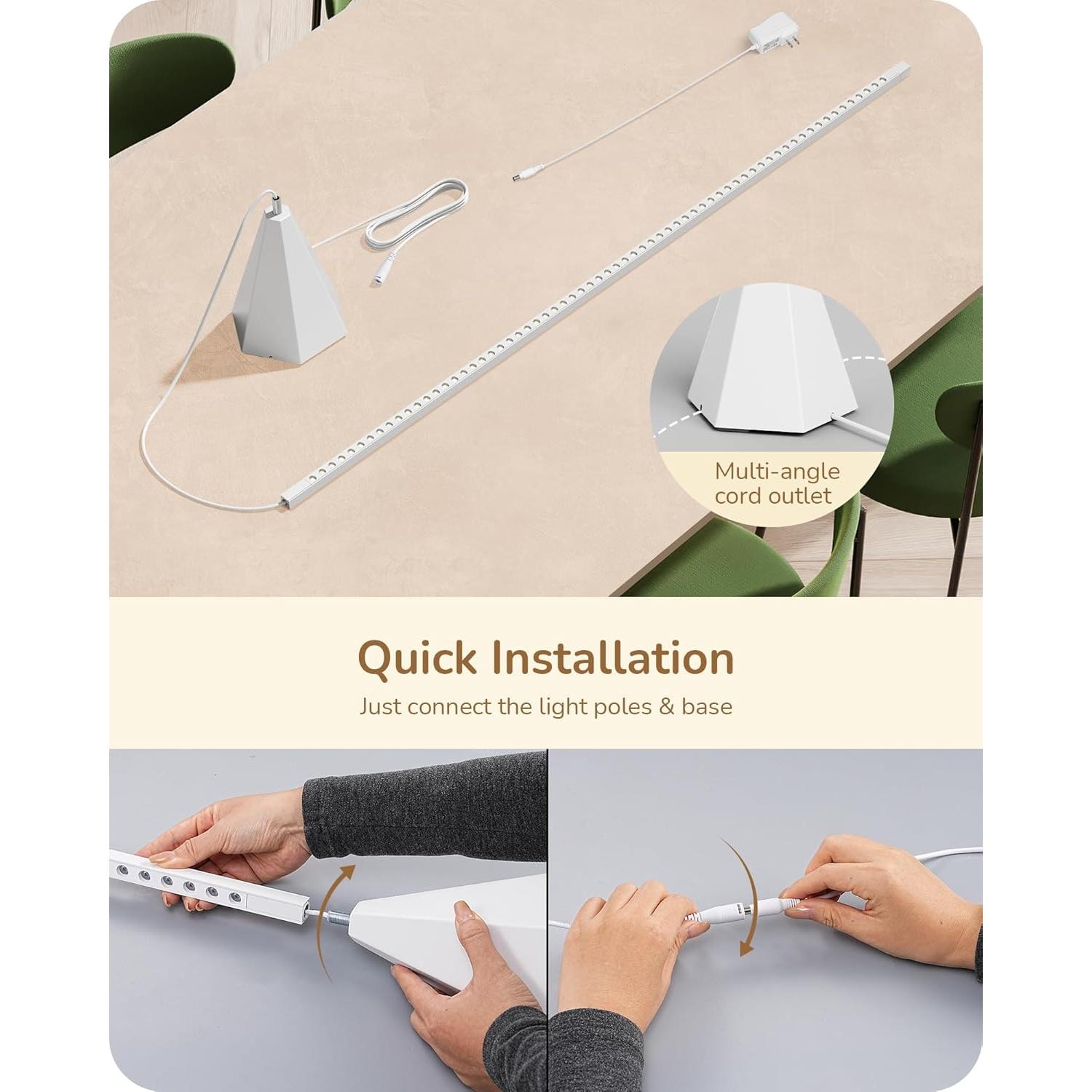 Multi-angle cord outlet

Quick Installation

Just connect the light poles & base