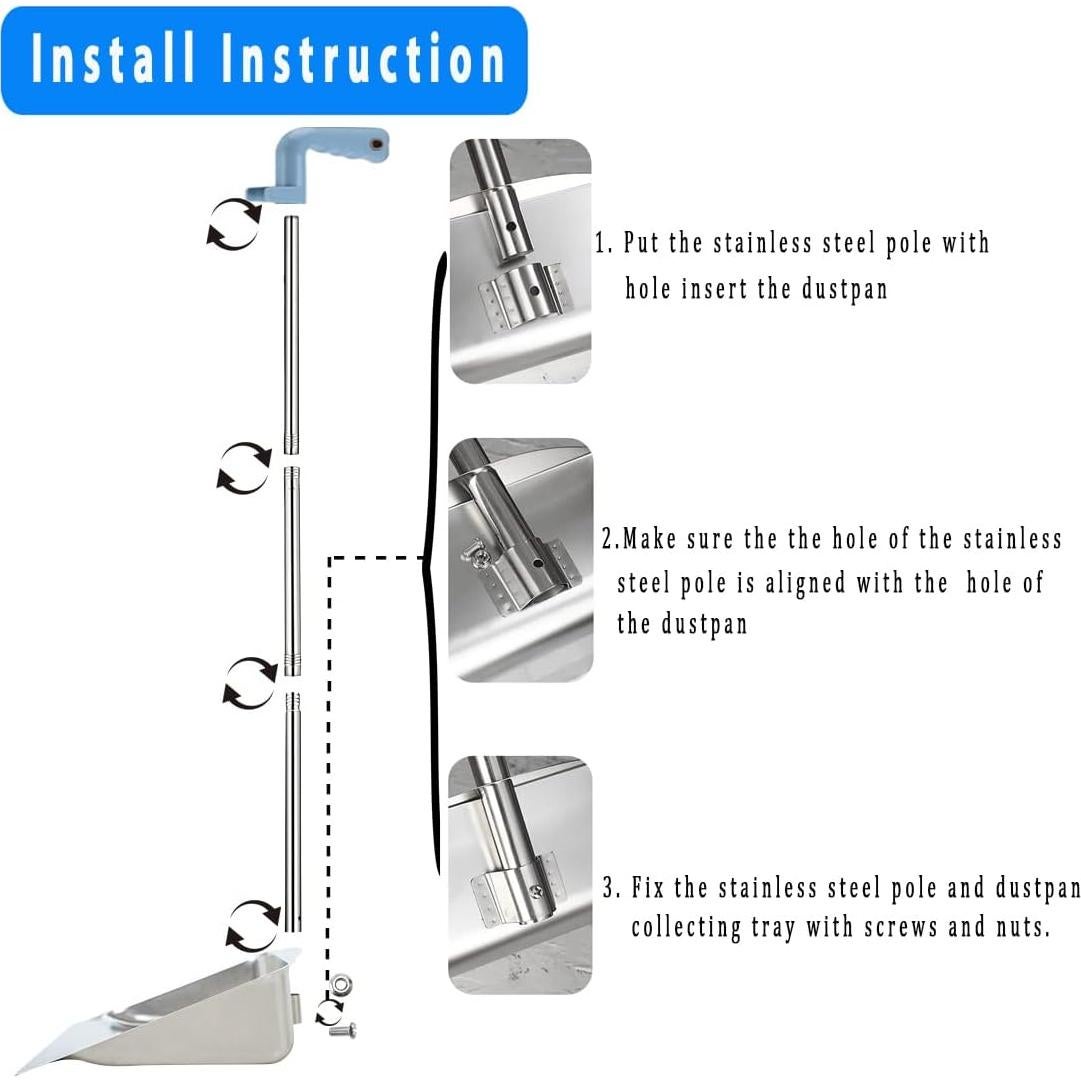 Install Instruction

1. Put the stainless steel pole with hole insert the dustpan

2.Make sure the the hole of the stainless steel pole is aligned with the hole of the dustpan

3. Fix the stainless steel pole and dustpan collecting tray with screws and nuts.