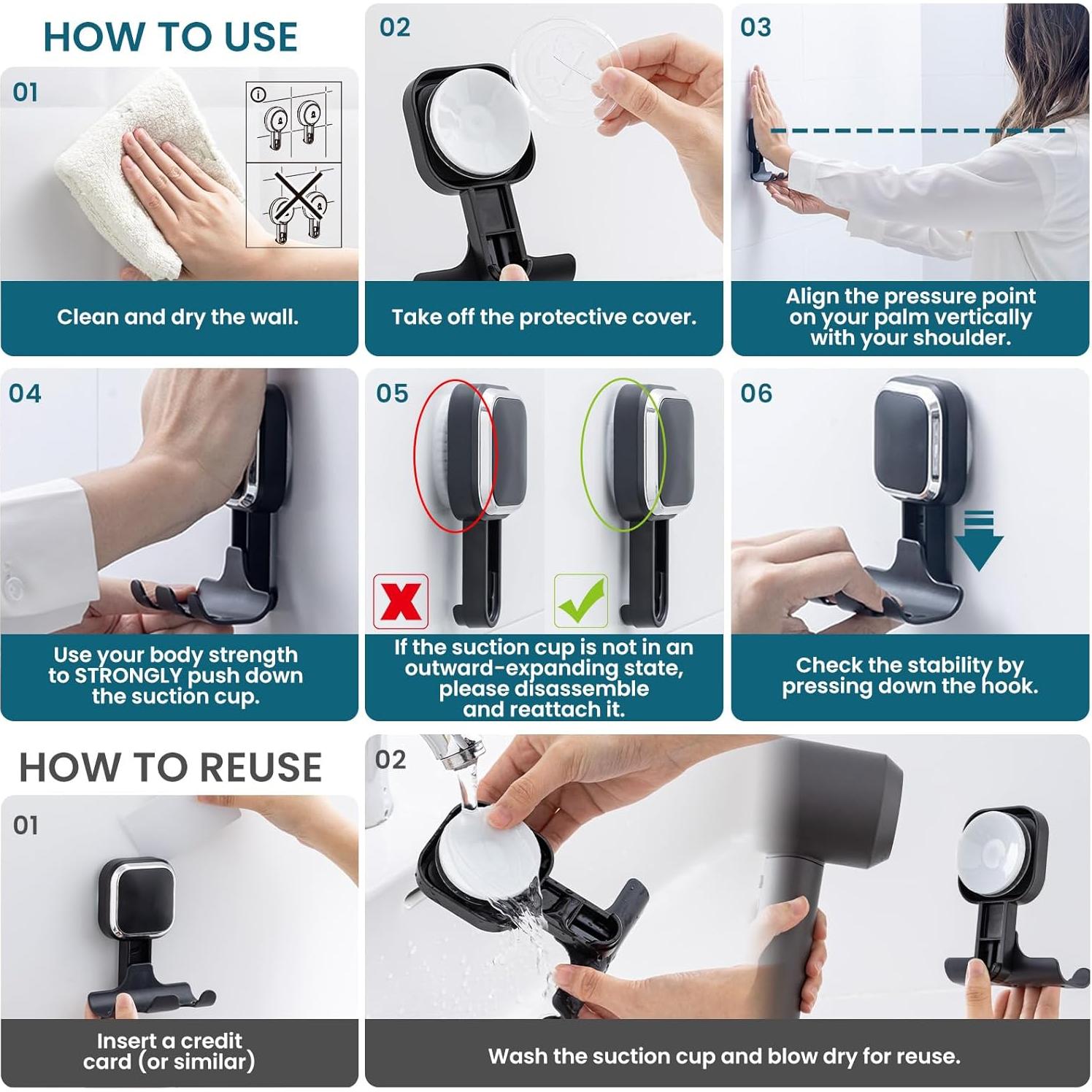 HOW TO USE

01

Clean and dry the wall.

02

Take off the protective cover.

03

Align the pressure point on your palm vertically with your shoulder.

04

Use your body strength to STRONGLY push down the suction cup.

05

If the suction cup is not in an outward-expanding state, please disassemble and reattach it.

06

Check the stability by pressing down the hook.

HOW TO REUSE

01

Insert a credit card (or similar)

02

Wash the suction cup and blow dry for reuse.