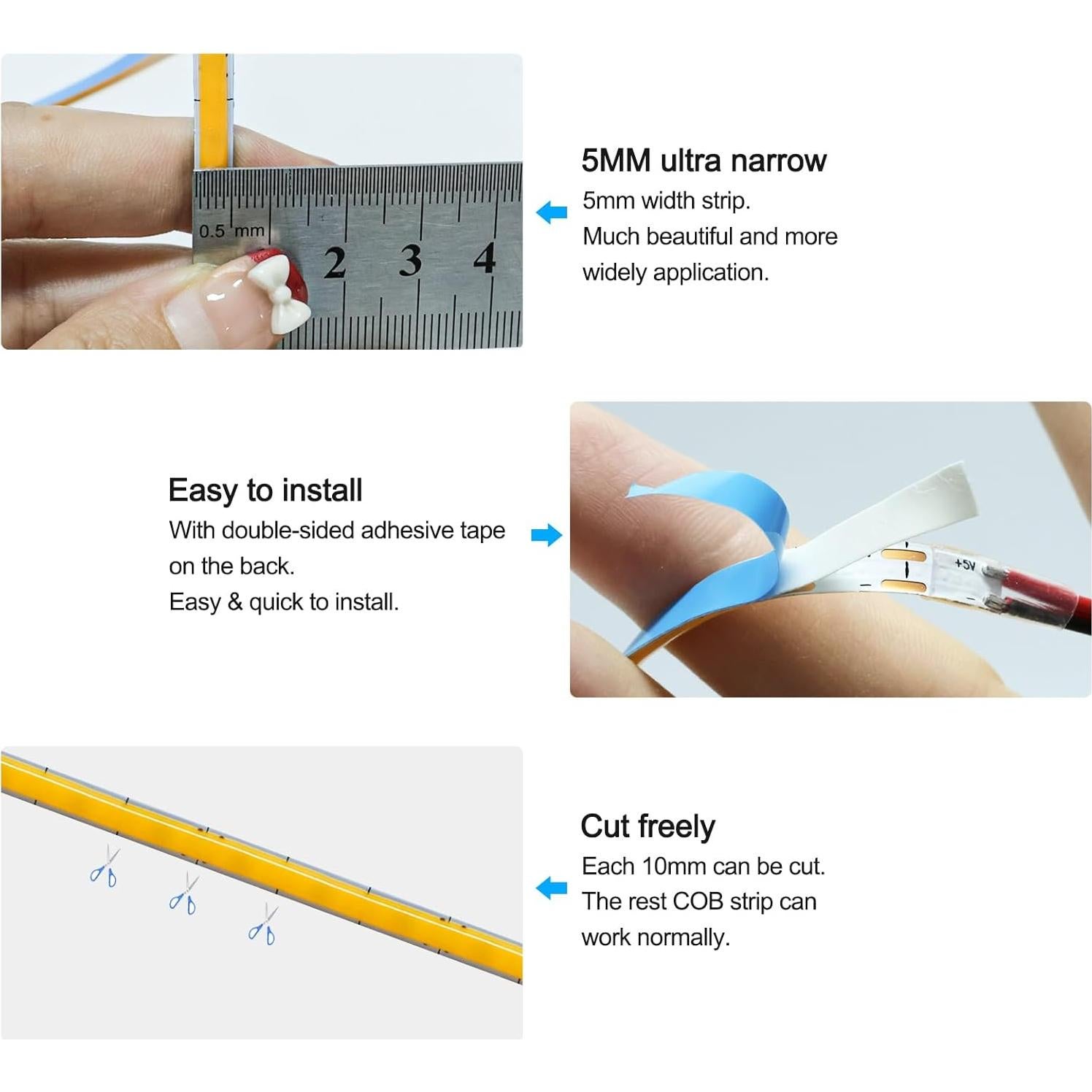 0.5 mm
2 3 4

5MM ultra narrow
5mm width strip.
Much beautiful and more widely application.

Easy to install
With double-sided adhesive tape on the back.
Easy & quick to install.

+5V

Cut freely
Each 10mm can be cut.
The rest COB strip can work normally.