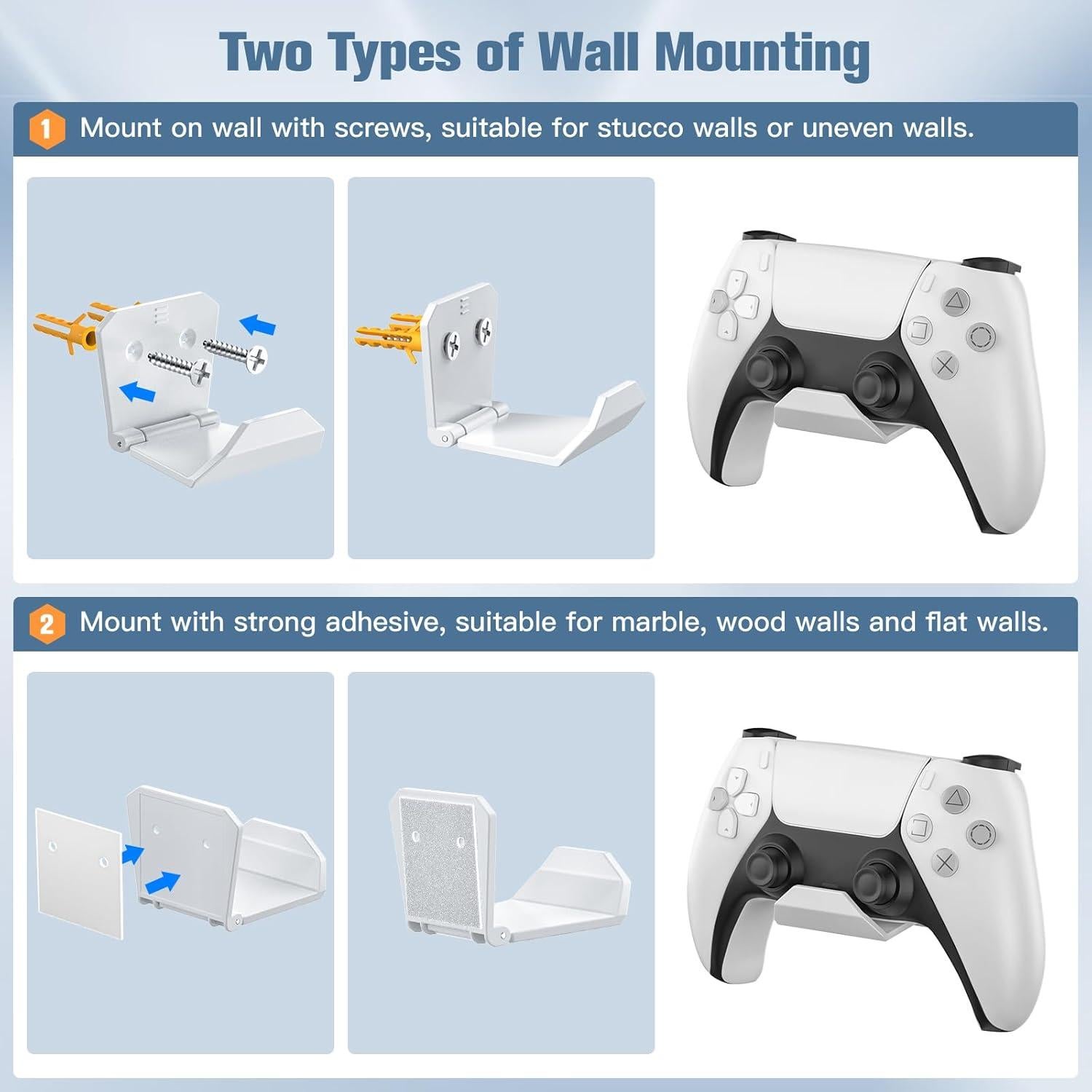 Two Types of Wall Mounting

1 Mount on wall with screws, suitable for stucco walls or uneven walls.

2 Mount with strong adhesive, suitable for marble, wood walls and flat walls.