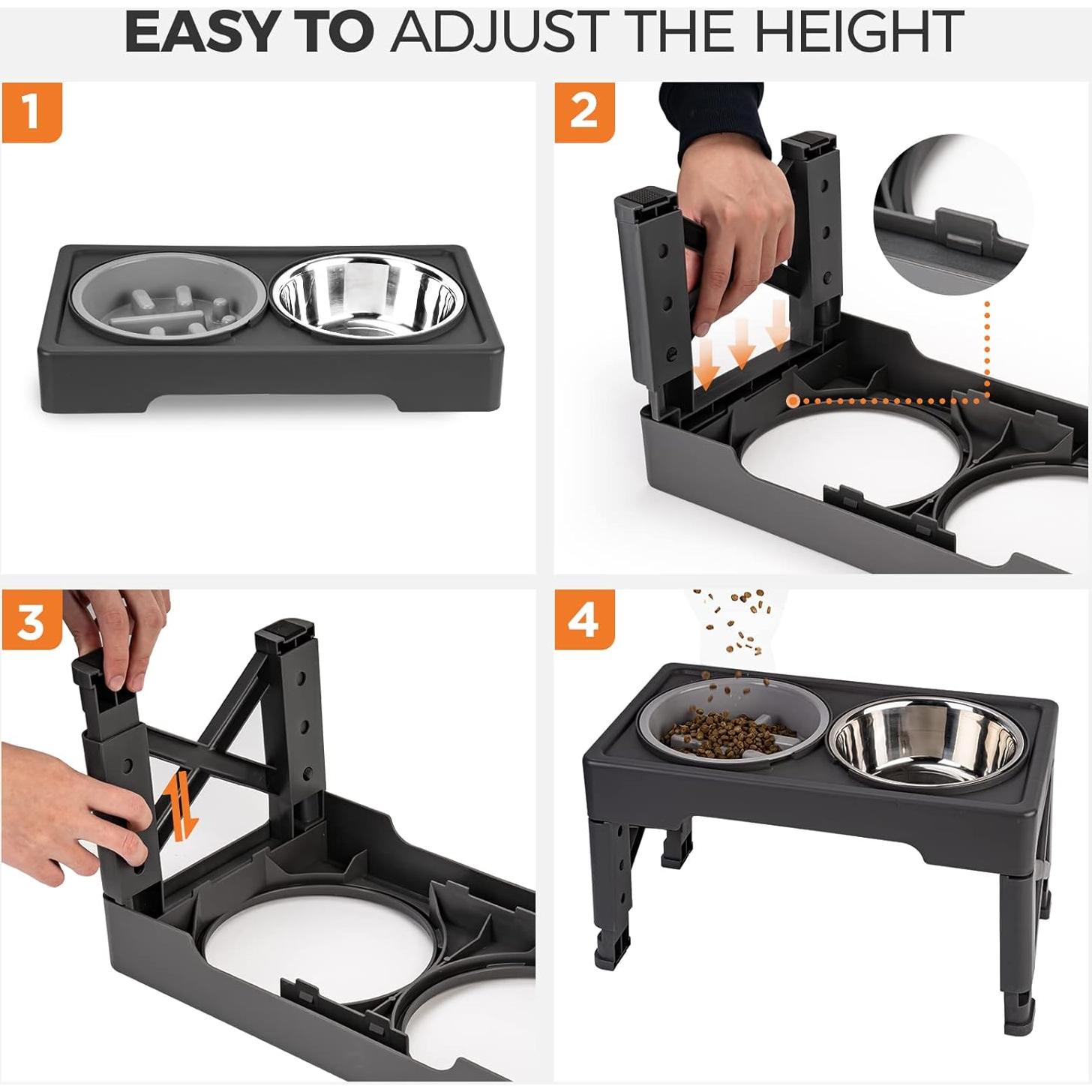 EASY TO ADJUST THE HEIGHT

1

2

3

4