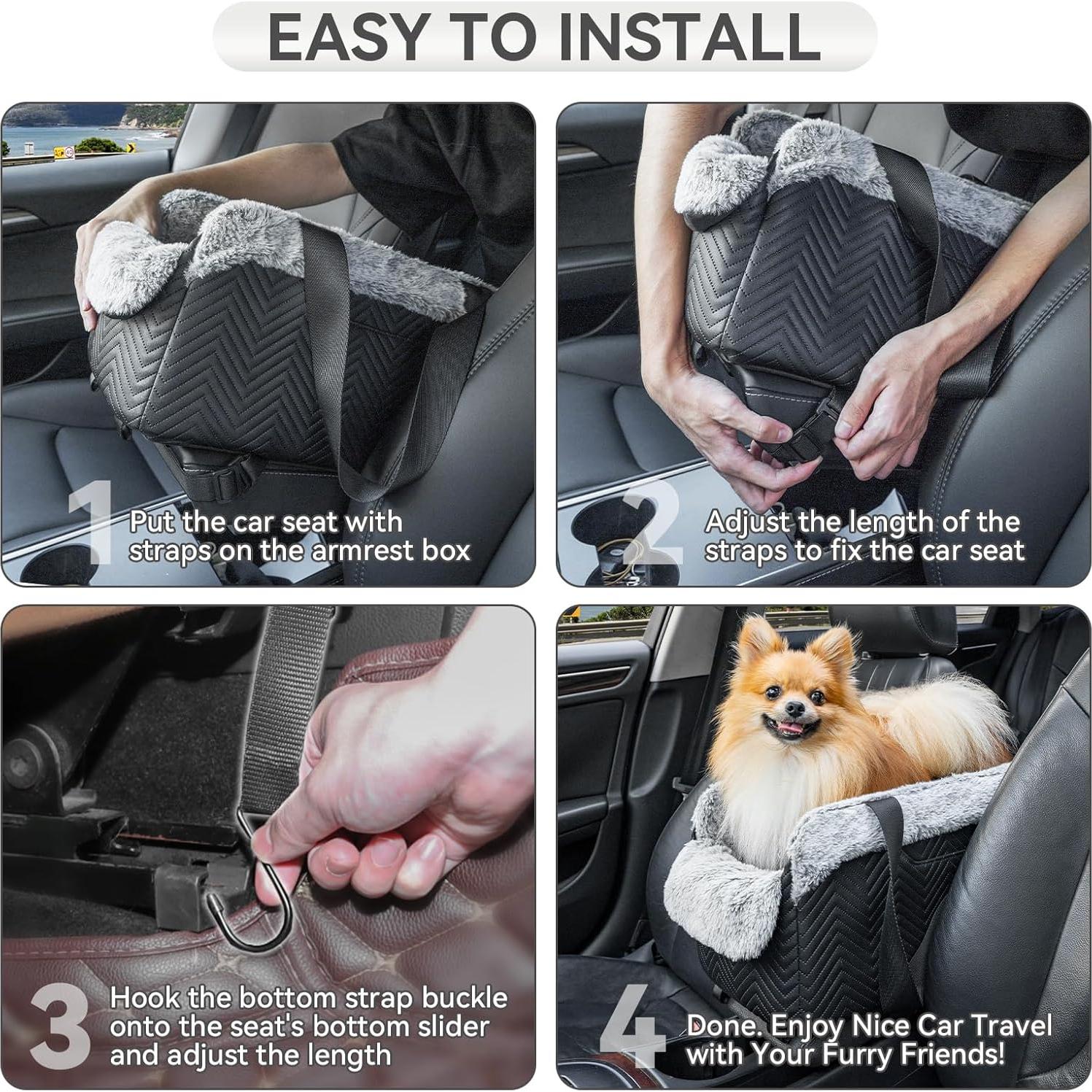 EASY TO INSTALL

1 Put the car seat with straps on the armrest box

2 Adjust the length of the straps to fix the car seat

3 Hook the bottom strap buckle onto the seat's bottom slider and adjust the length

4 Done. Enjoy Nice Car Travel with Your Furry Friends!