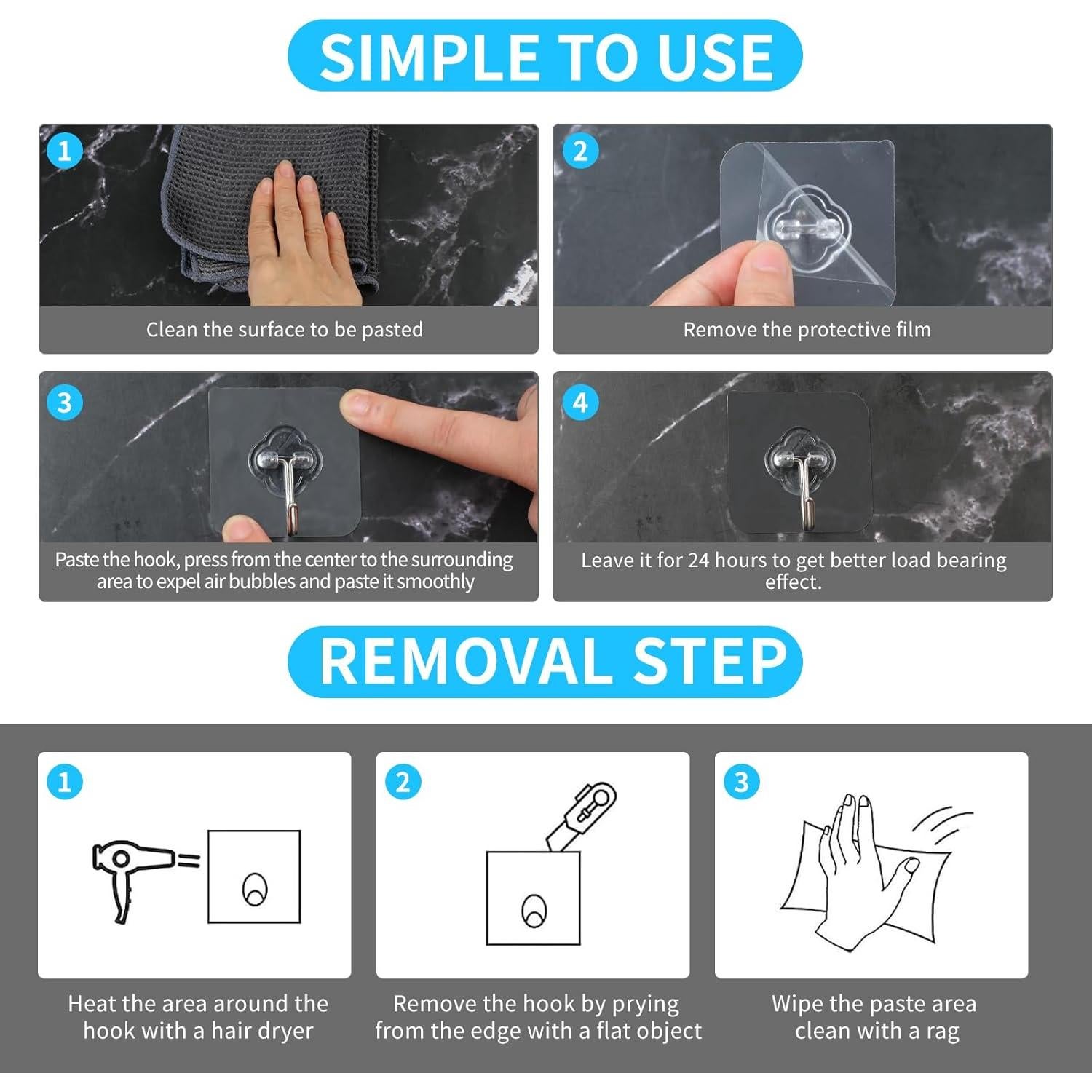 SIMPLE TO USE

1
Clean the surface to be pasted

2
Remove the protective film

3
Paste the hook, press from the center to the surrounding area to expel air bubbles and paste it smoothly

4
Leave it for 24 hours to get better load bearing effect.

REMOVAL STEP

1
Heat the area around the hook with a hair dryer

2
Remove the hook by prying from the edge with a flat object

3
Wipe the paste area clean with a rag