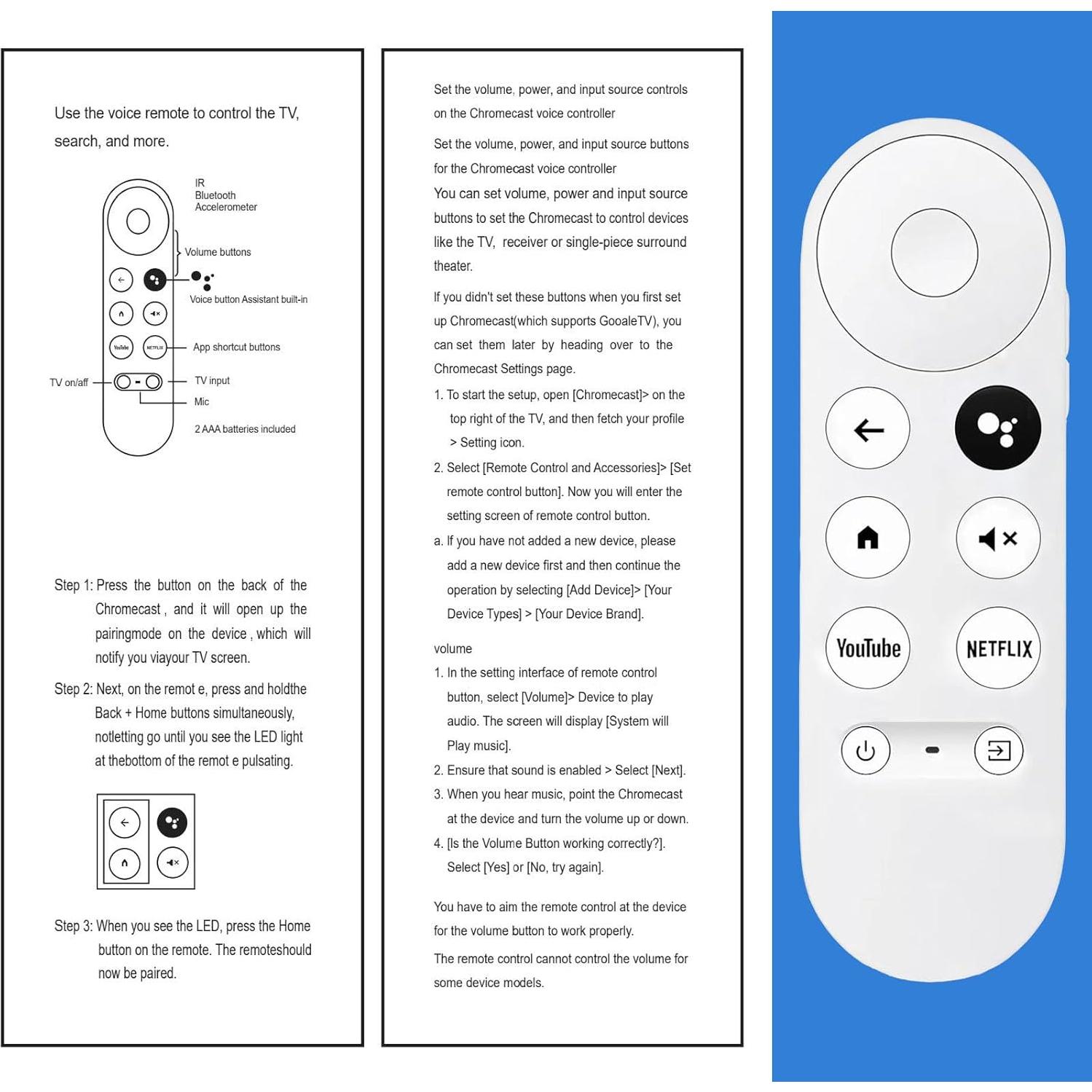 Use the voice remote to control the TV, search, and more.

IR
Bluetooth
Accelerometer

Volume buttons

Voice button Assistant built-in

YouTube NETFLIX

App shortcut buttons

TV on/aff

TV input

Mic

2 AAA batteries included

Step 1: Press the button on the back of the Chromecast , and it will open up the pairingmode on the device , which will notify you viayour TV screen.

Step 2: Next, on the remot e, press and holdthe Back + Home buttons simultaneously, notletting go until you see the LED light at thebottom of the remot e pulsating.

Step 3: When you see the LED, press the Home button on the remote. The remoteshould now be paired.

Set the volume, power, and input source controls on the Chromecast voice controller

Set the volume, power, and input source buttons for the Chromecast voice controller

You can set volume, power and input source buttons to set the Chromecast to control devices like the TV, receiver or single-piece surround theater.

If you didn't set these buttons when you first set up Chromecast(which supports GooaleTV), you can set them later by heading over to the Chromecast Settings page.

1. To start the setup, open [Chromecast]> on the top right of the TV, and then fetch your profile > Setting icon.

2. Select [Remote Control and Accessories]> [Set remote control button]. Now you will enter the setting screen of remote control button.

a. If you have not added a new device, please add a new device first and then continue the operation by selecting [Add Device]> [Your Device Types] > [Your Device Brand].

volume

1. In the setting interface of remote control button, select [Volume]> Device to play audio. The screen will display [System will Play music].

2. Ensure that sound is enabled > Select [Next].

3. When you hear music, point the Chromecast at the device and turn the volume up or down.

4. [Is the Volume Button working correctly?]. Select [Yes] or [No, try again].

You have to aim the remote control at the device for the volume button to work properly.

The remote control cannot control the volume for some device models.

YouTube

NETFLIX