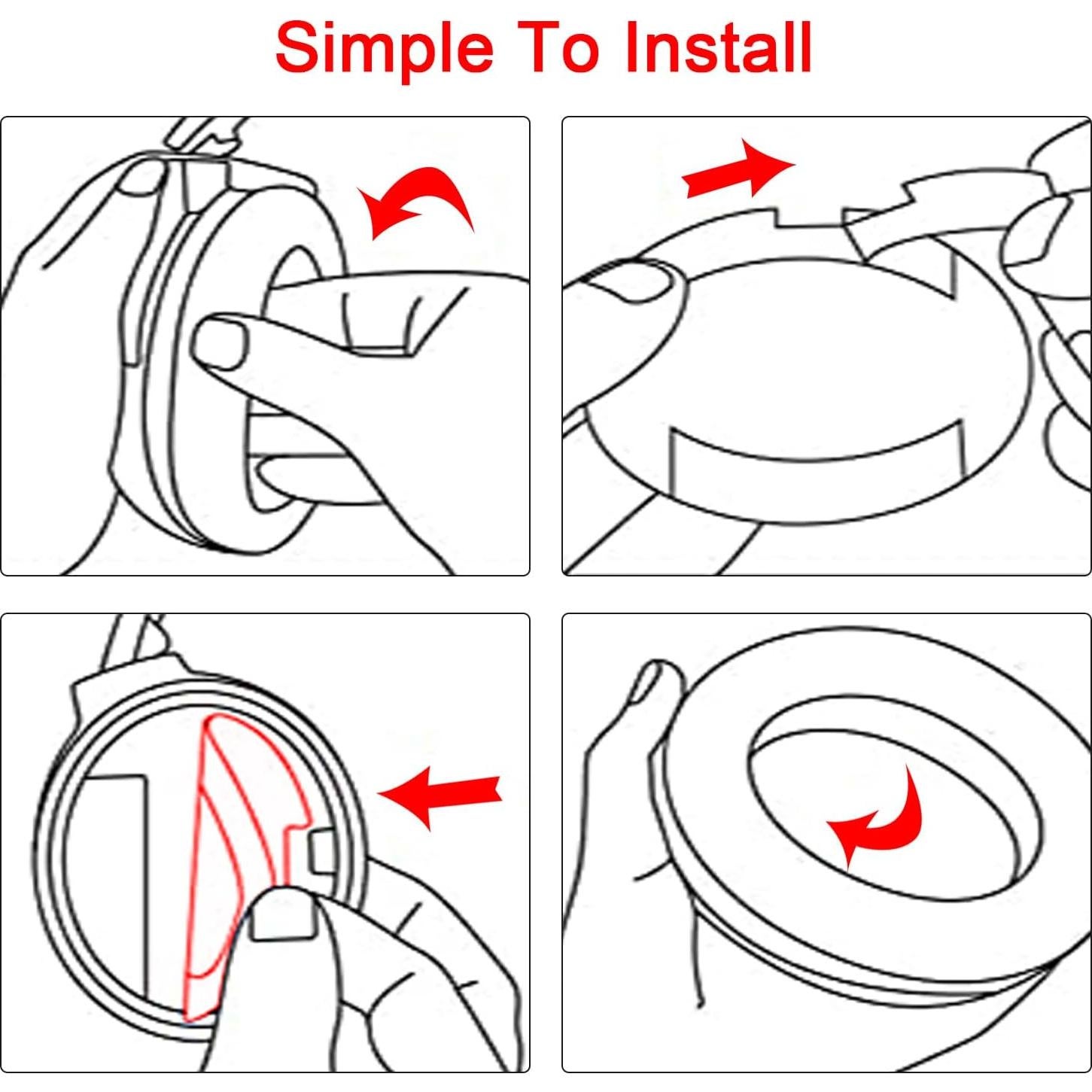 Simple To Install