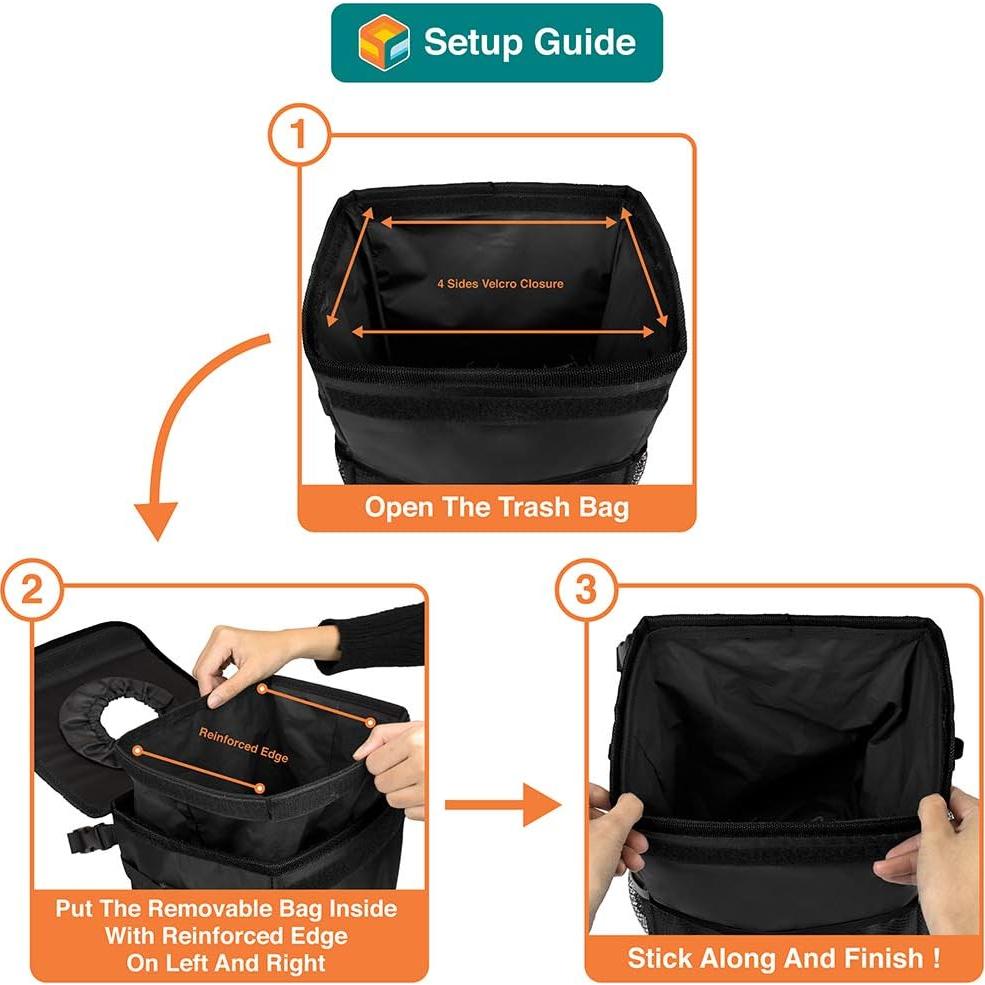 Setup Guide

1

4 Sides Velcro Closure

Open The Trash Bag

2

Reinforced Edge

Put The Removable Bag Inside With Reinforced Edge On Left And Right

3

Stick Along And Finish !