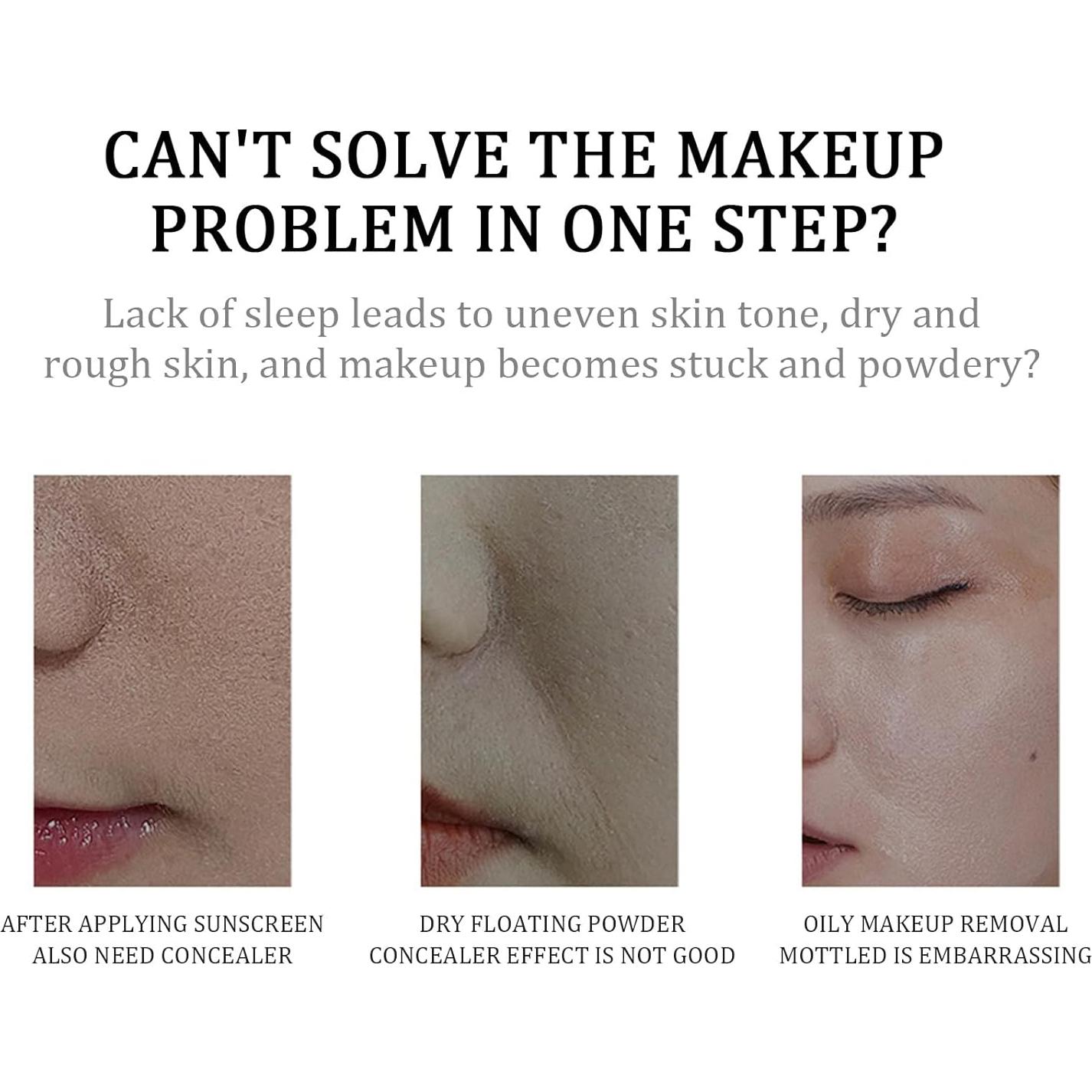 CAN'T SOLVE THE MAKEUP PROBLEM IN ONE STEP?

Lack of sleep leads to uneven skin tone, dry and rough skin, and makeup becomes stuck and powdery?

AFTER APPLYING SUNSCREEN ALSO NEED CONCEALER

DRY FLOATING POWDER CONCEALER EFFECT IS NOT GOOD

OILY MAKEUP REMOVAL MOTTLED IS EMBARRASSING