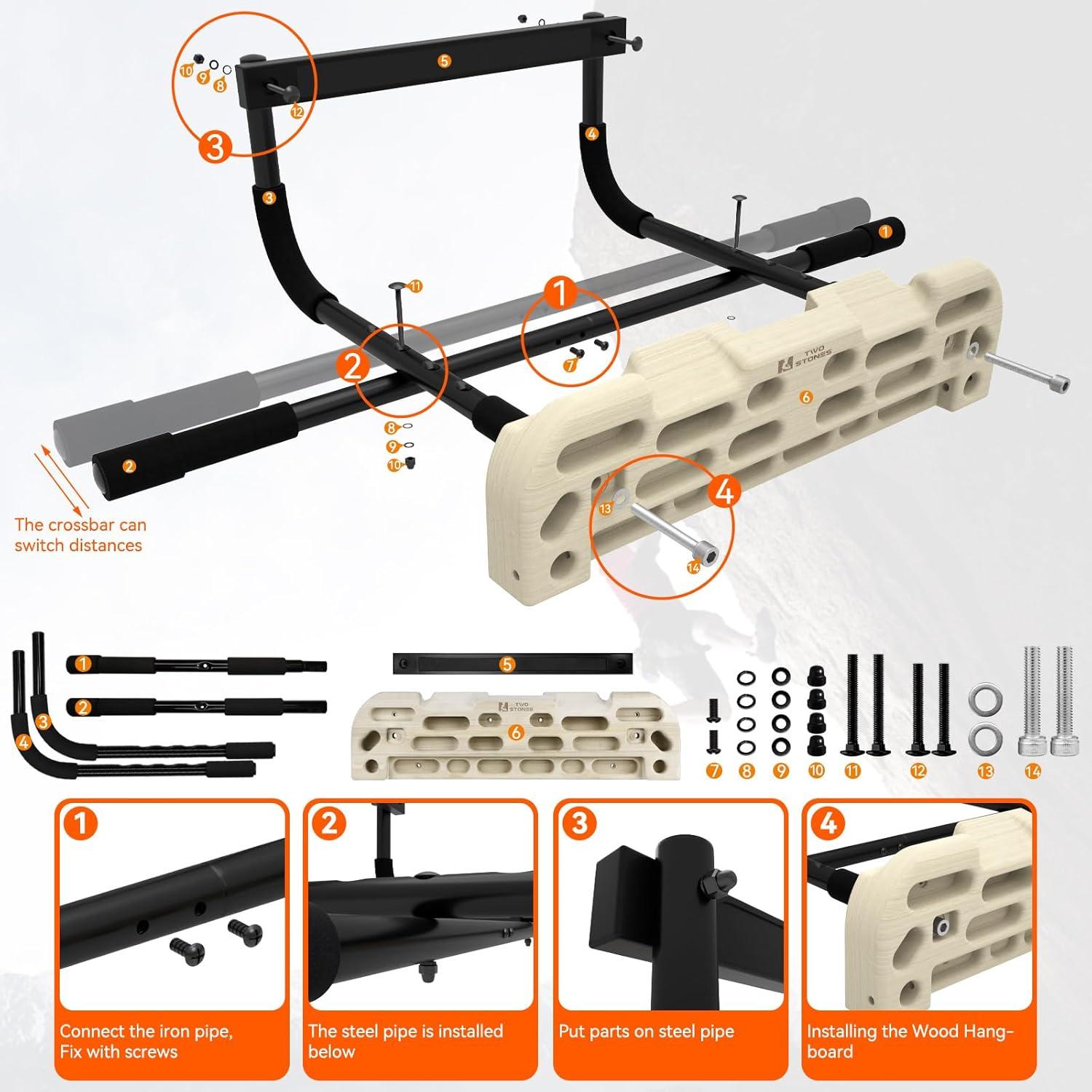 10 9 8
12
5
3
4
3
1
11
1
2
7
TWO STONES
6
8
9
10
2
The crossbar can switch distances
4
13
14
1
2
3
4
5
TWO STONES
6
7 8 9 10 11 12 13 14

1
Connect the iron pipe, Fix with screws

2
The steel pipe is installed below

3
Put parts on steel pipe

4
Installing the Wood Hangboard