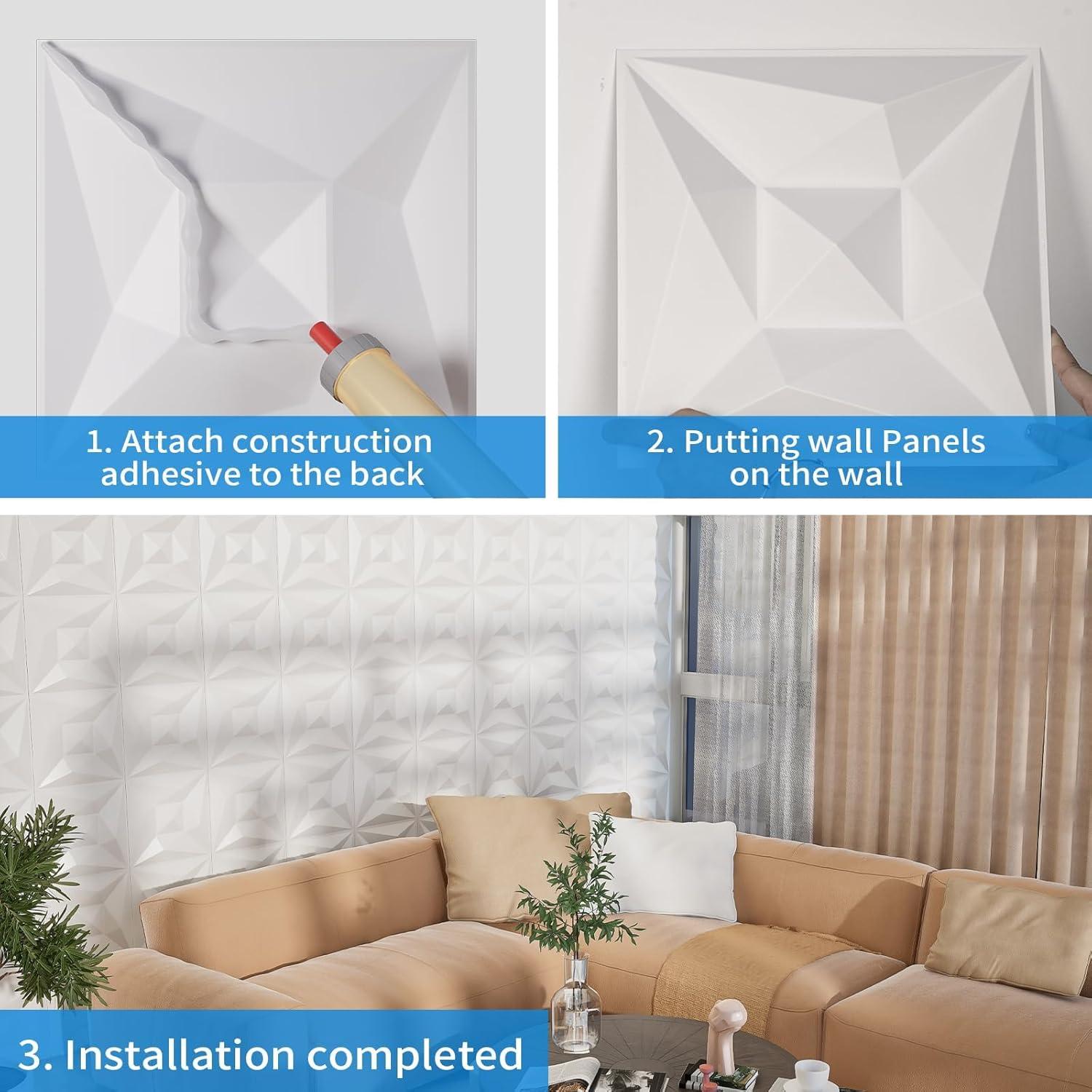 1. Attach construction adhesive to the back

2. Putting wall Panels on the wall

3. Installation completed