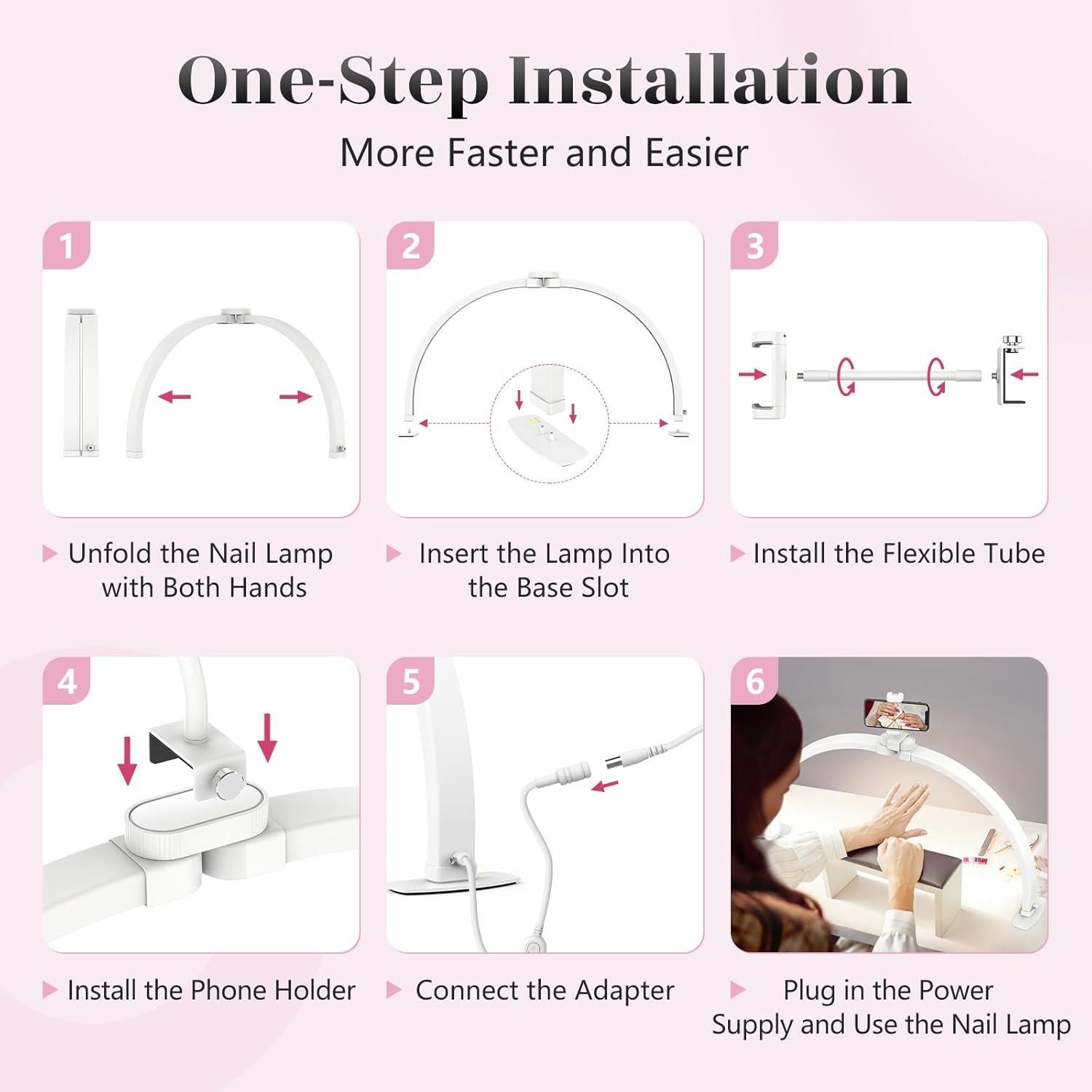 One-Step Installation

More Faster and Easier

1

Unfold the Nail Lamp with Both Hands

2

Insert the Lamp Into the Base Slot

3

Install the Flexible Tube

4

Install the Phone Holder

5

Connect the Adapter

6

Plug in the Power Supply and Use the Nail Lamp